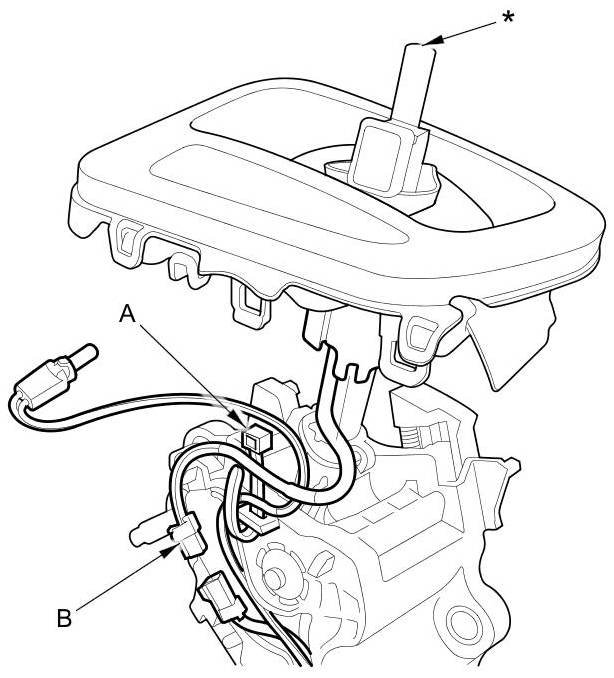 *
A
B