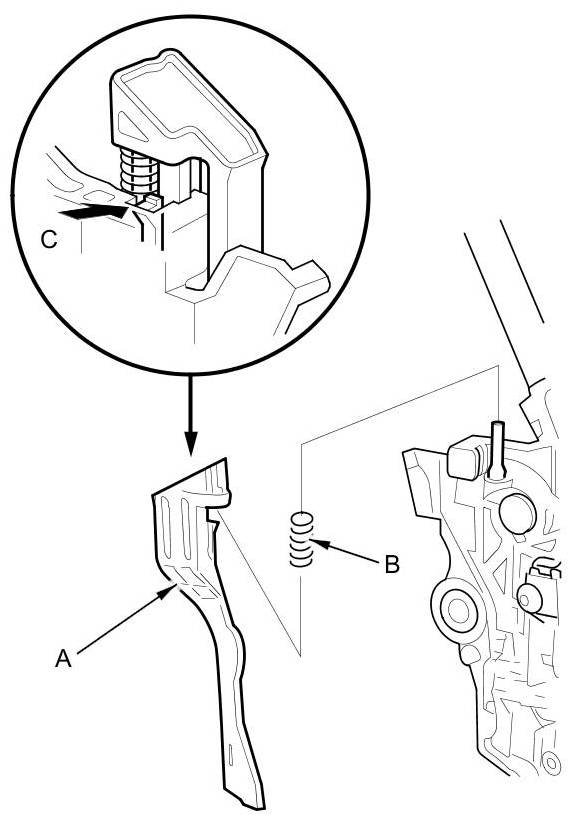 C

B

A