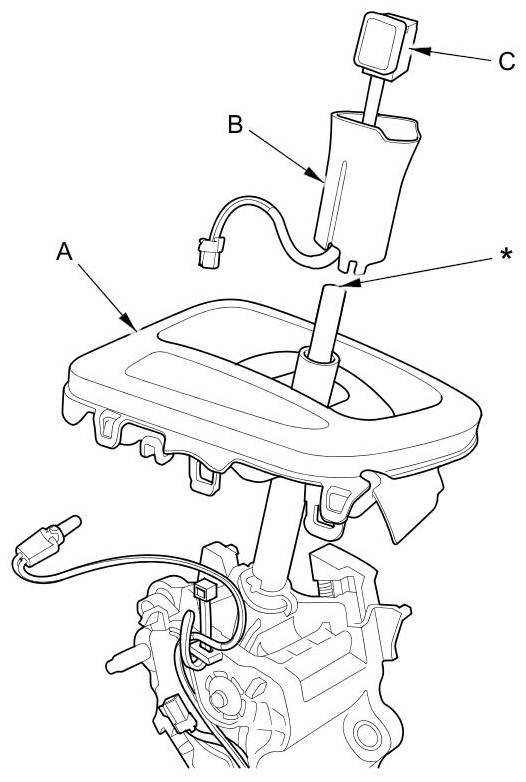 C
B
A
*