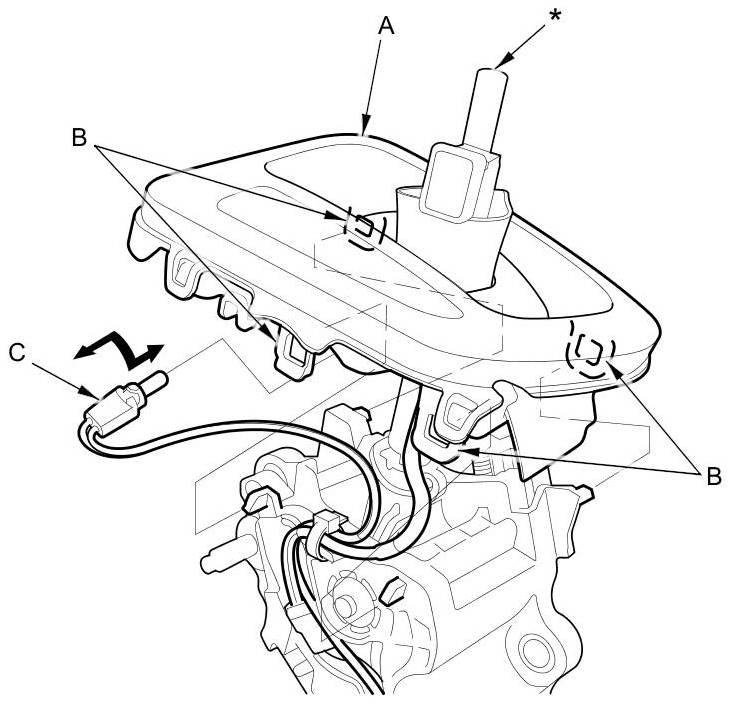 A
*
B
C
B