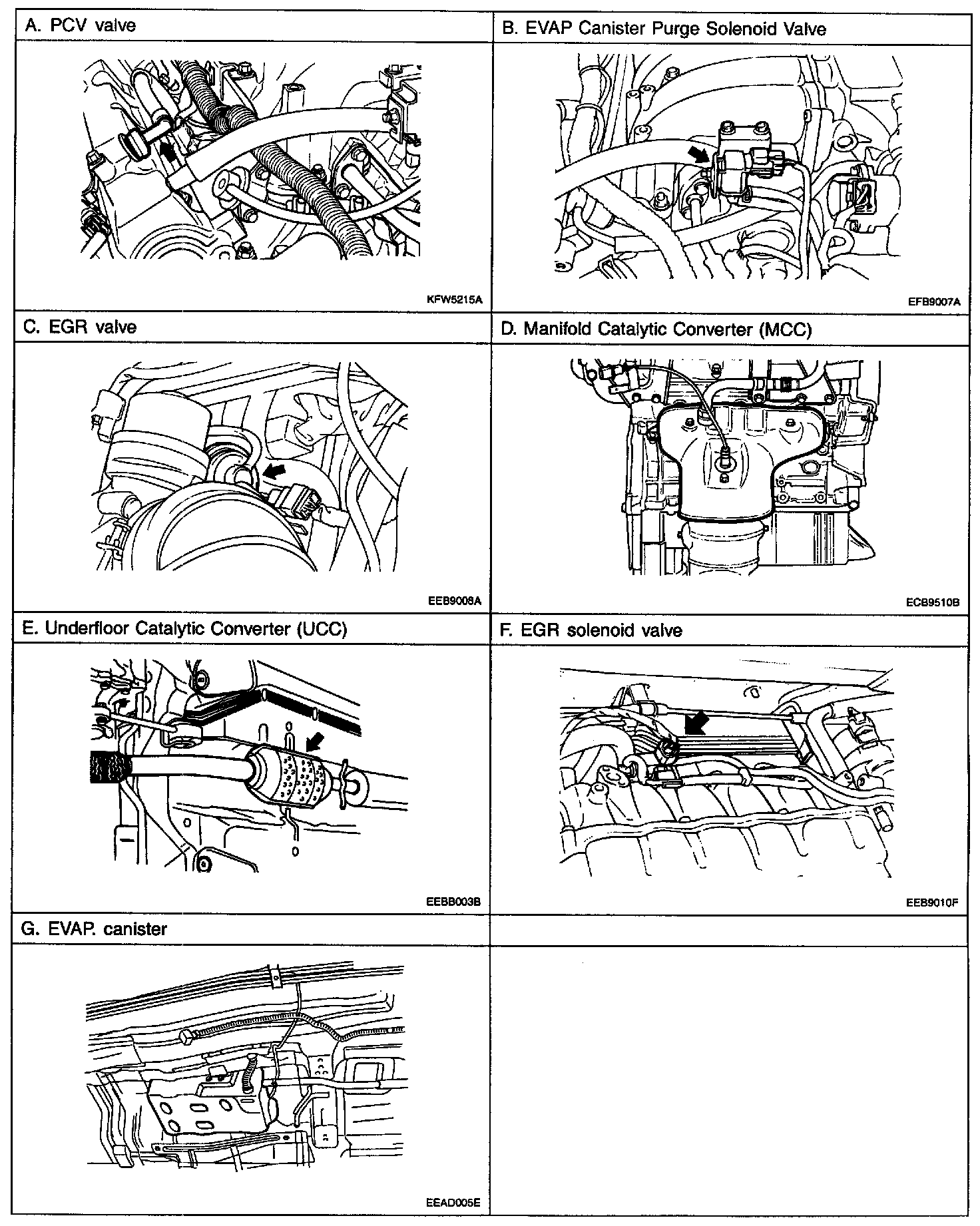 A. PCV valve

KFW5215A

B. EVAP Canister Purge Solenoid Valve

EFB9007A

C. EGR valve

EEB9008A

D. Manifold Catalytic Converter (MCC)

ECB9510B

E. Underfloor Catalytic Converter (UCC)

EEBB003B

F. EGR solenoid valve

EEB9010F

G. EVAP. canister

EEAD005E