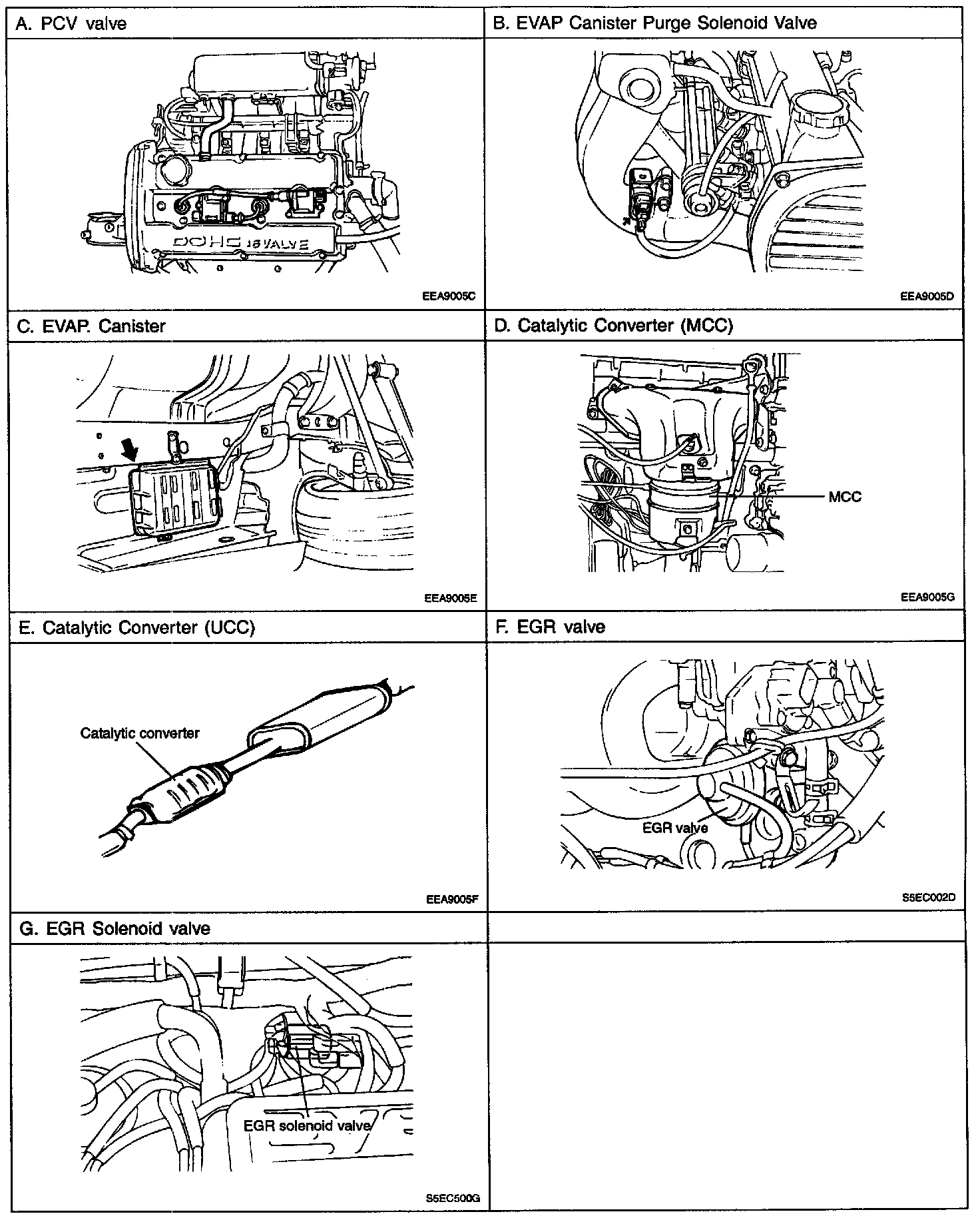 A. PCV valve

DOHC 16 VALVE

EEA9005C

B. EVAP Canister Purge Solenoid Valve

EEA9005D

C. EVAP. Canister

EEA9005E

D. Catalytic Converter (MCC)

MCC

EEA9005G

E. Catalytic Converter (UCC)

Catalytic converter

EEA9005F

F. EGR valve

EGR valve

S5EC002D

G. EGR Solenoid valve

EGR solenoid valve

S5EC500G