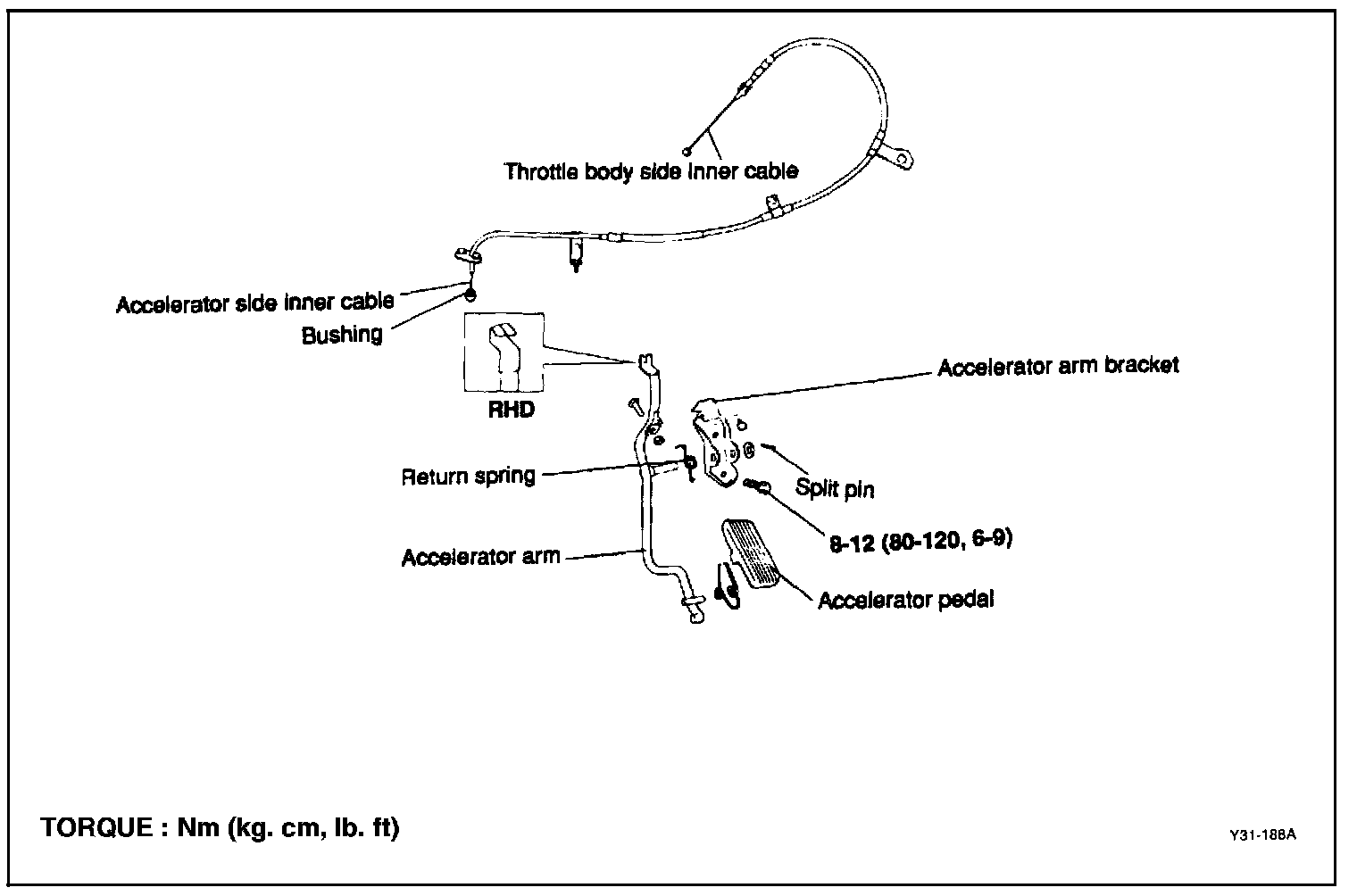 Throttle body side inner cable

Accelerator side inner cable

Bushing

RHD

Accelerator arm bracket

Return spring

Split pin

8-12 (80-120, 6-9)

Accelerator arm

Accelerator pedal

TORQUE : Nm (kg. cm, lb. ft)

Y31-188A