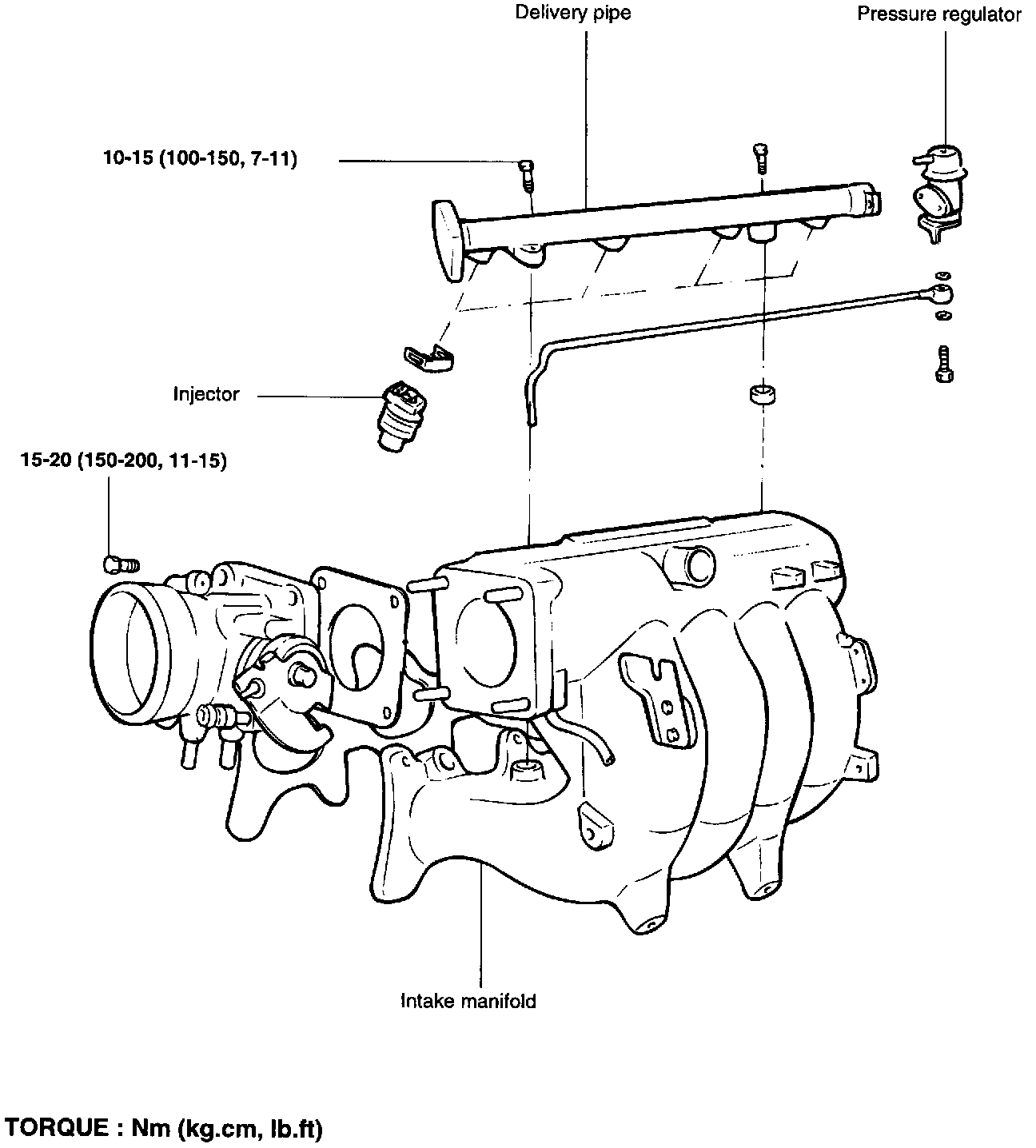 Delivery pipe

Pressure regulator

10-15 (100-150, 7-11)

Injector

15-20 (150-200, 11-15)

Intake manifold

TORQUE : Nm (kg.cm, lb.ft)