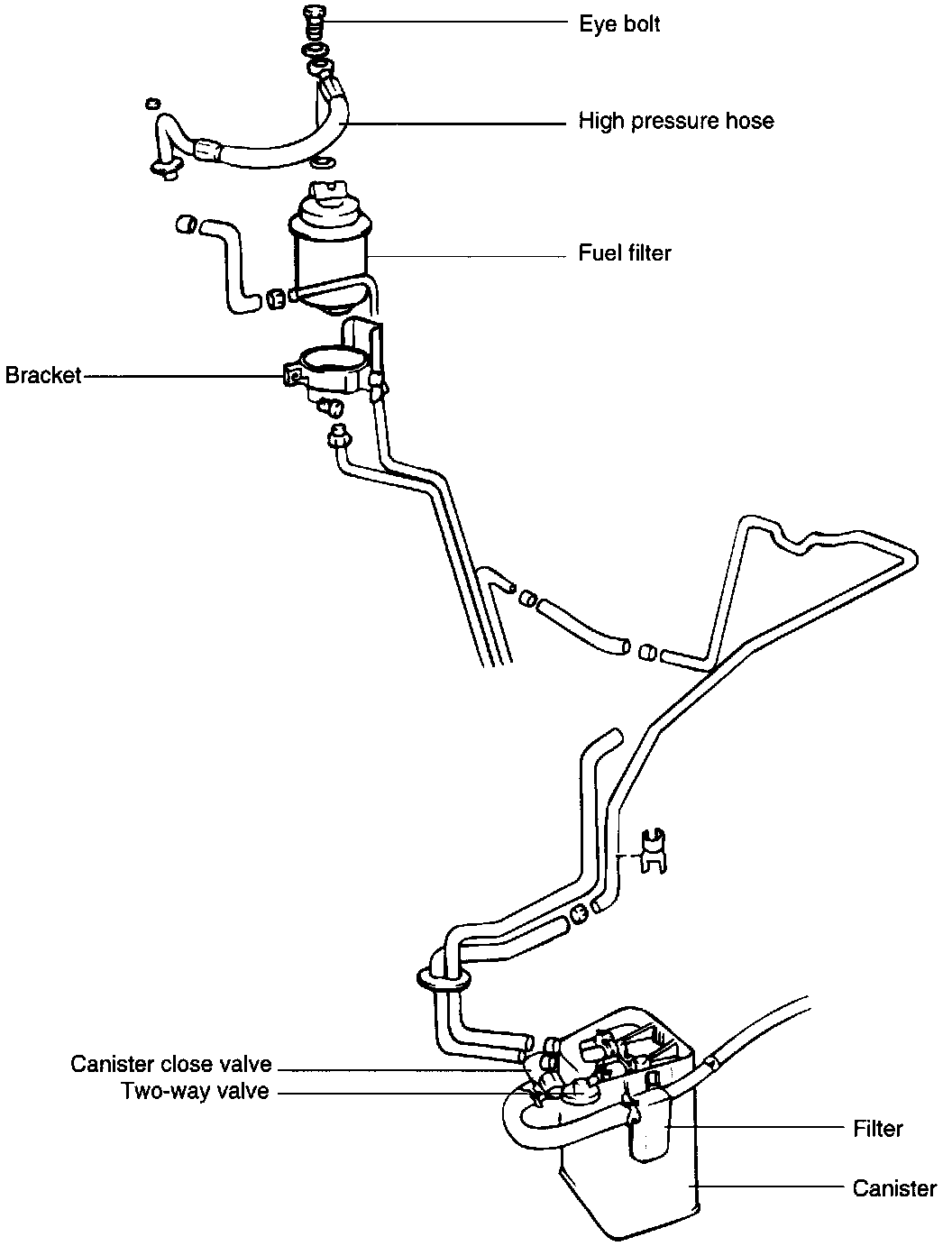 Eye bolt
High pressure hose
Fuel filter
Bracket
Canister close valve
Two-way valve
Filter
Canister