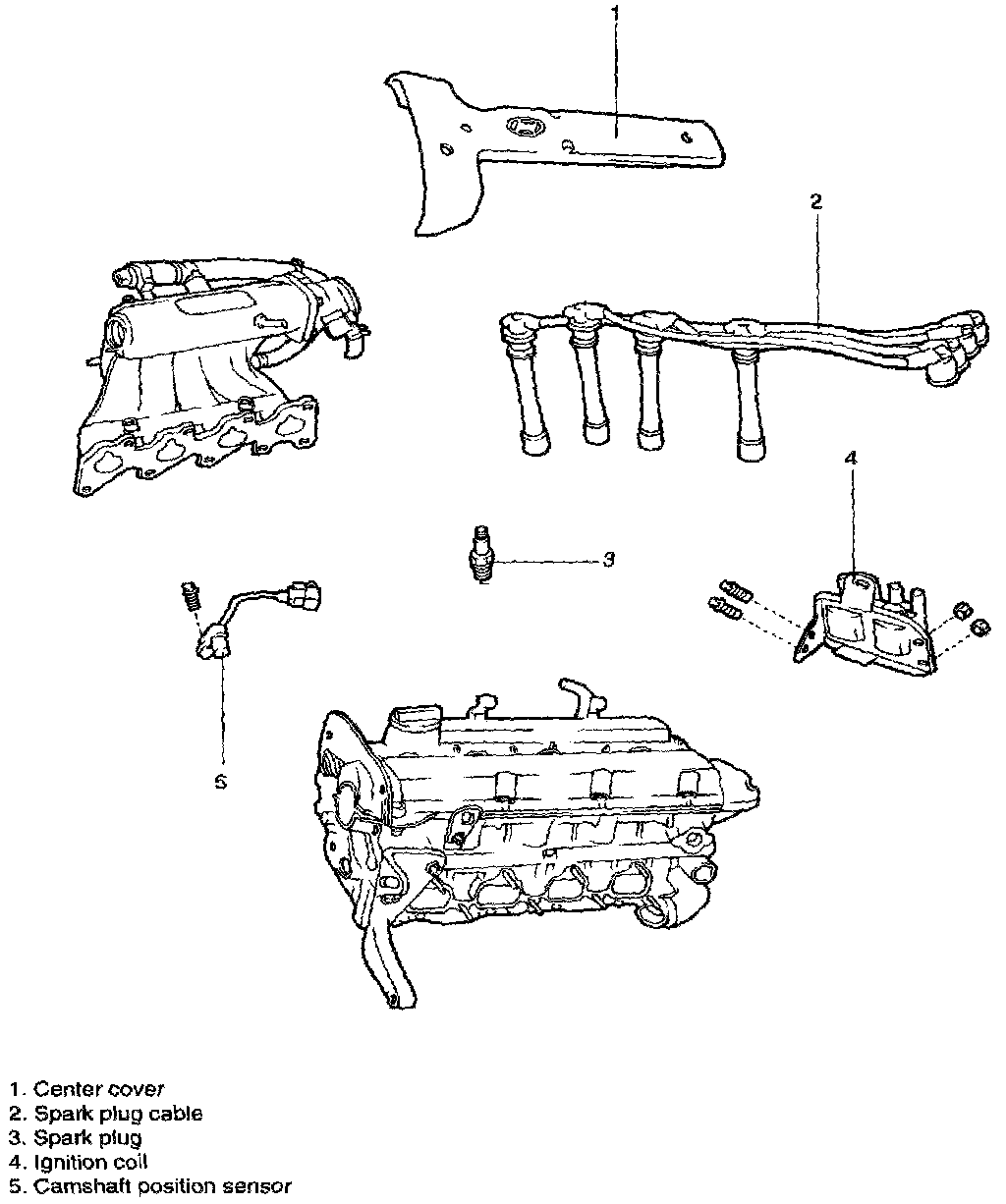 1

2

4

3

5

1. Center cover
2. Spark plug cable
3. Spark plug
4. Ignition coil
5. Camshaft position sensor