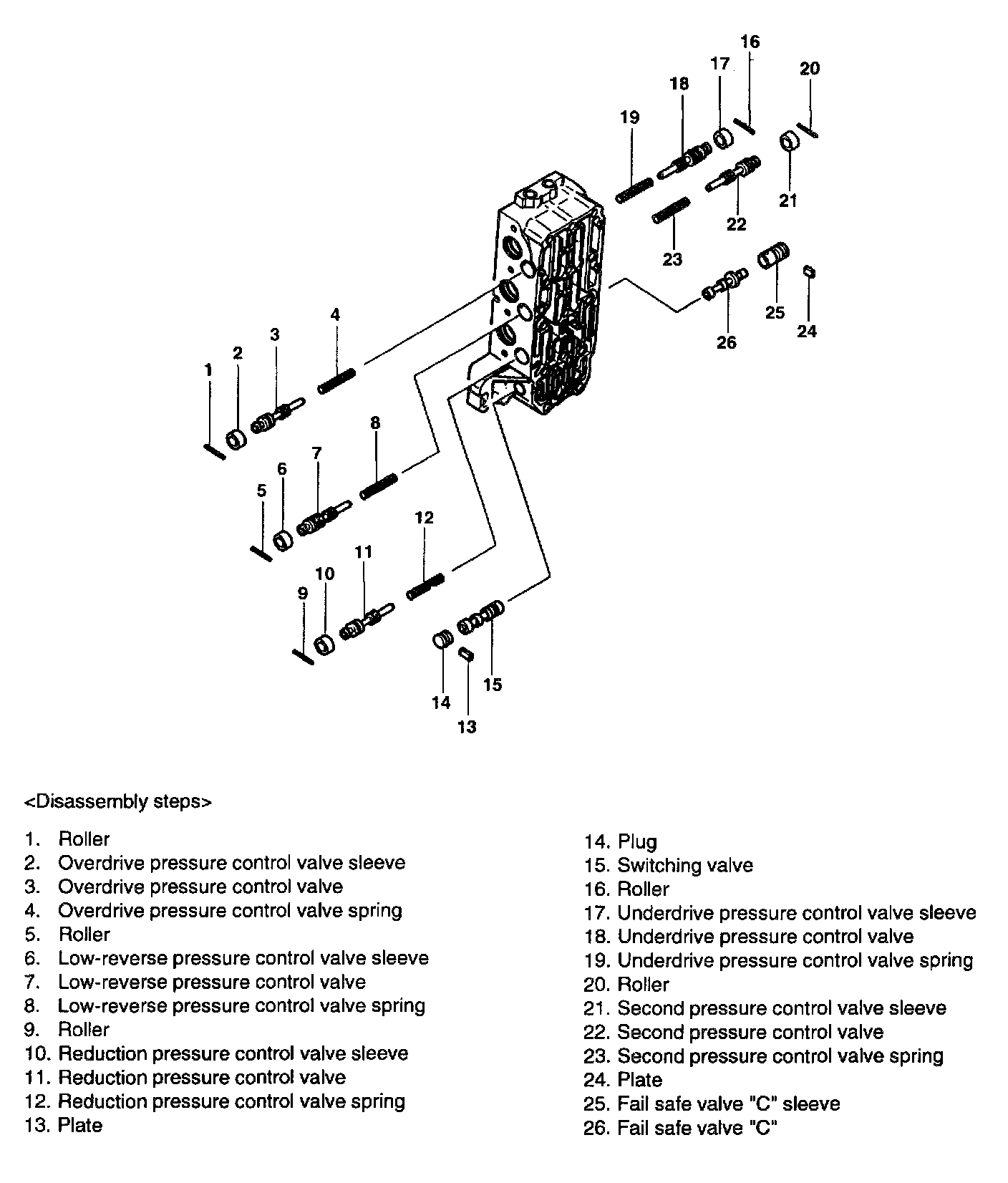 16
17
20
18
19
21
22
23
25
24
26
4
3
2
1
8
7
6
5
12
11
10
9
15
14
13

<Disassembly steps>

1. Roller
2. Overdrive pressure control valve sleeve
3. Overdrive pressure control valve
4. Overdrive pressure control valve spring
5. Roller
6. Low-reverse pressure control valve sleeve
7. Low-reverse pressure control valve
8. Low-reverse pressure control valve spring
9. Roller
10. Reduction pressure control valve sleeve
11. Reduction pressure control valve
12. Reduction pressure control valve spring
13. Plate

14. Plug
15. Switching valve
16. Roller
17. Underdrive pressure control valve sleeve
18. Underdrive pressure control valve
19. Underdrive pressure control valve spring
20. Roller
21. Second pressure control valve sleeve
22. Second pressure control valve
23. Second pressure control valve spring
24. Plate
25. Fail safe valve "C" sleeve
26. Fail safe valve "C"