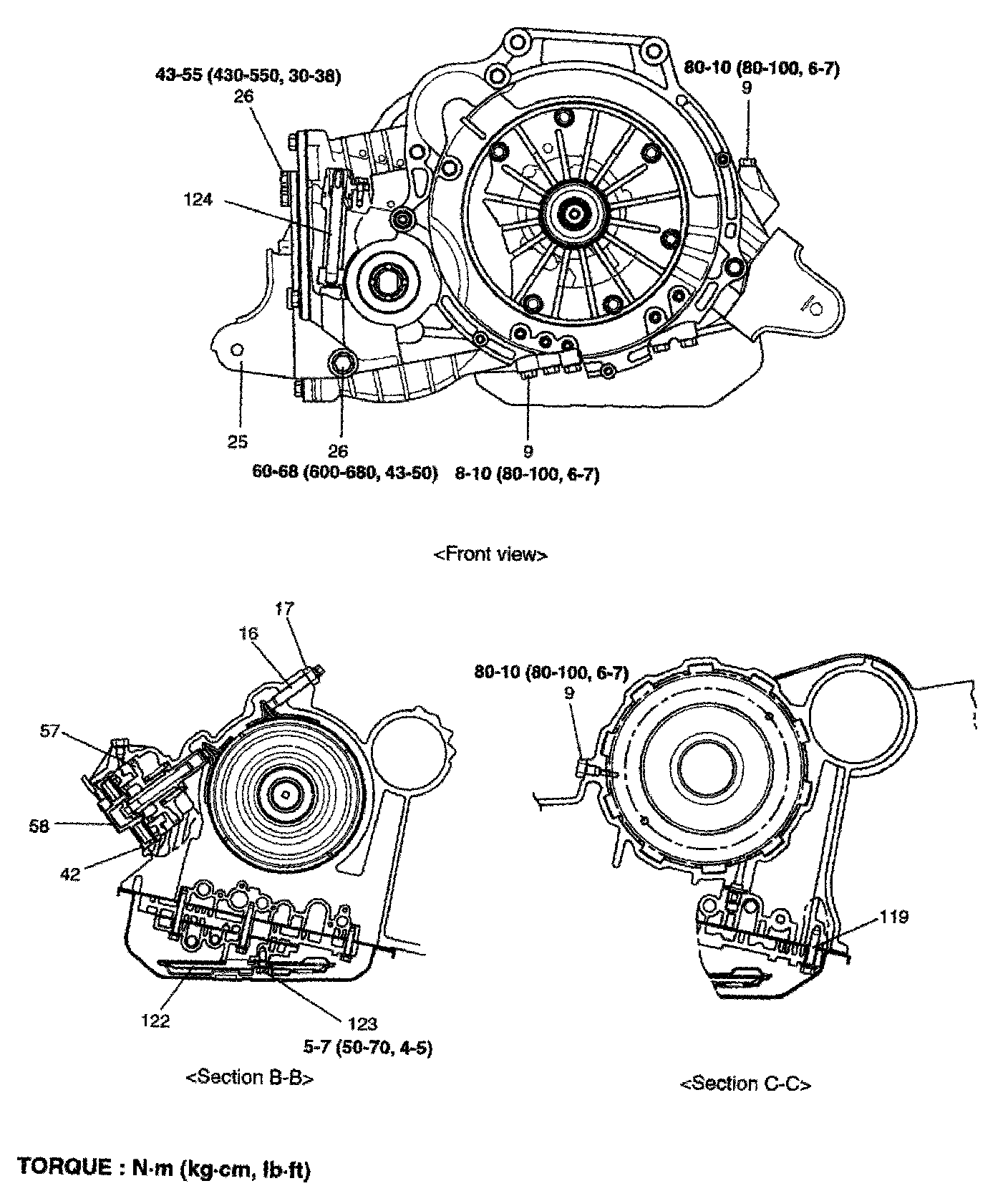 43-55 (430-550, 30-38)
26

80-10 (80-100, 6-7)
9

124

25

26
60-68 (600-680, 43-50)

9
8-10 (80-100, 6-7)

<Front view>

17
16

57

58

42

122

123
5-7 (50-70, 4-5)

<Section B-B>

80-10 (80-100, 6-7)
9

119

<Section C-C>

TORQUE : N·m (kg·cm, lb·ft)