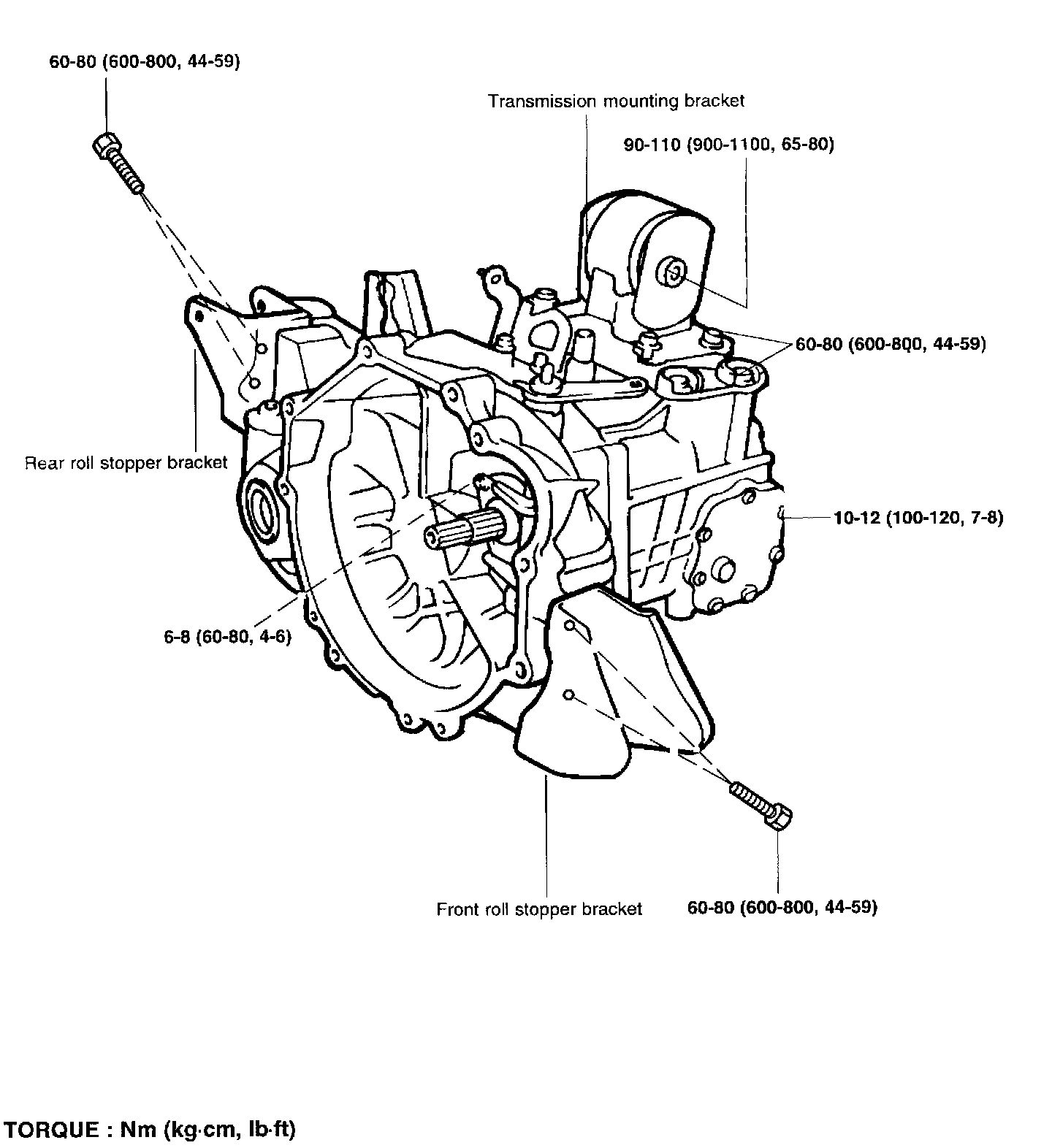 60-80 (600-800, 44-59)

Transmission mounting bracket

90-110 (900-1100, 65-80)

60-80 (600-800, 44-59)

Rear roll stopper bracket

10-12 (100-120, 7-8)

6-8 (60-80, 4-6)

Front roll stopper bracket

60-80 (600-800, 44-59)

TORQUE : Nm (kg·cm, lb·ft)