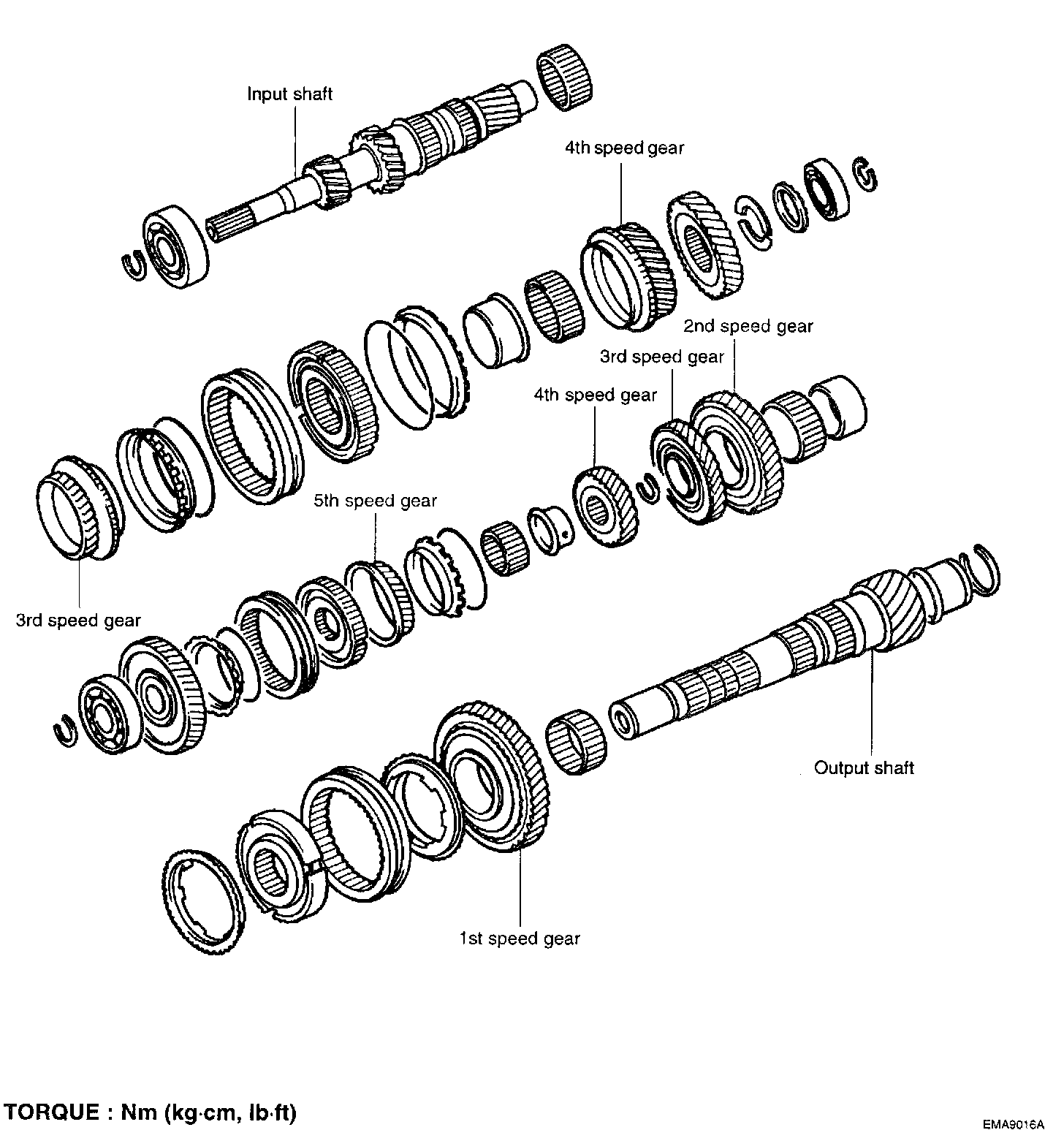 Input shaft

4th speed gear

2nd speed gear

3rd speed gear

4th speed gear

5th speed gear

3rd speed gear

Output shaft

1st speed gear

TORQUE : Nm (kg·cm, lb·ft)

EMA9016A