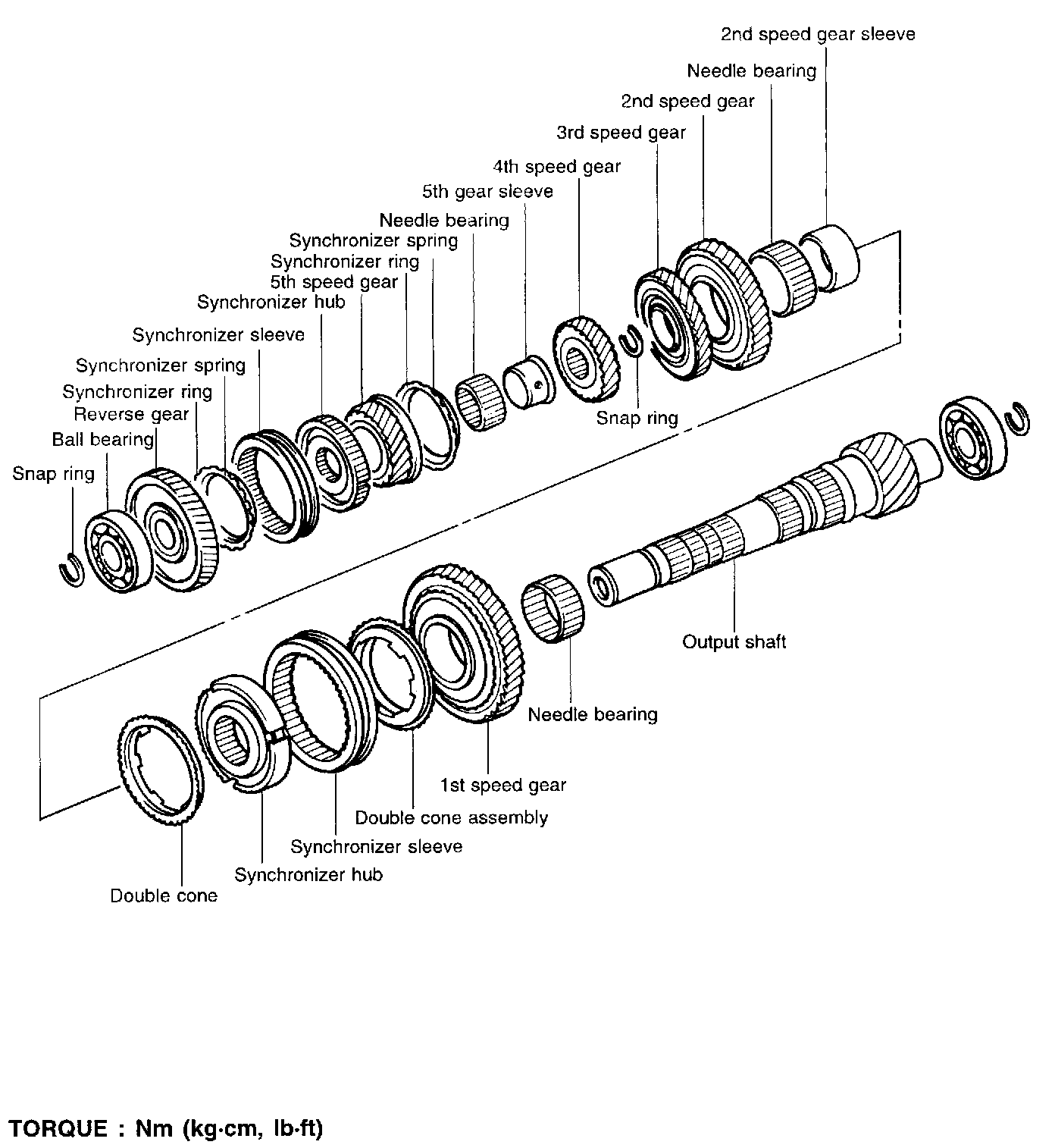 2nd speed gear sleeve
Needle bearing
2nd speed gear
3rd speed gear
4th speed gear
5th gear sleeve
Needle bearing
Synchronizer spring
Synchronizer ring
5th speed gear
Synchronizer hub
Synchronizer sleeve
Synchronizer spring
Synchronizer ring
Reverse gear
Ball bearing
Snap ring
Snap ring
Output shaft
Needle bearing
1st speed gear
Double cone assembly
Synchronizer sleeve
Synchronizer hub
Double cone

TORQUE : Nm (kg·cm, lb·ft)