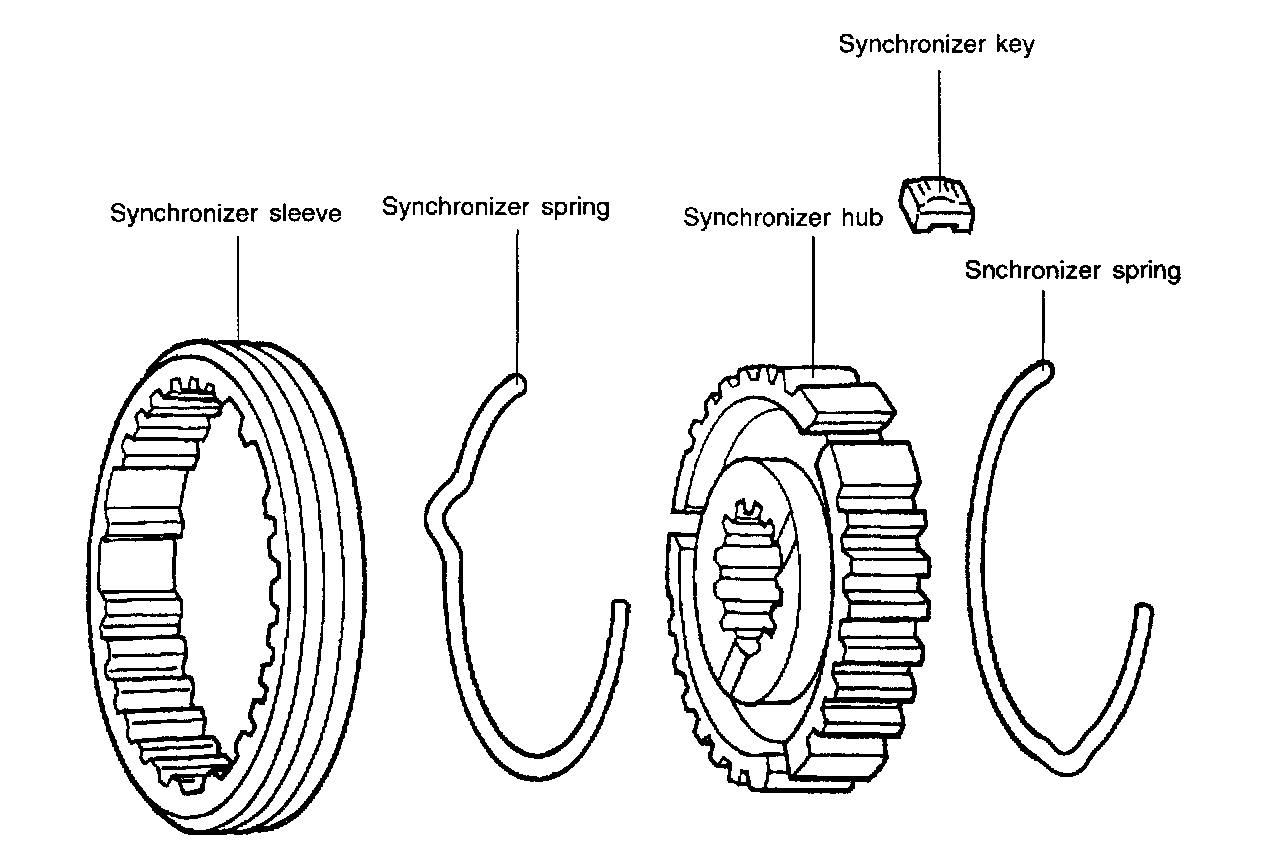 Synchronizer key

Synchronizer sleeve

Synchronizer spring

Synchronizer hub

Snchronizer spring