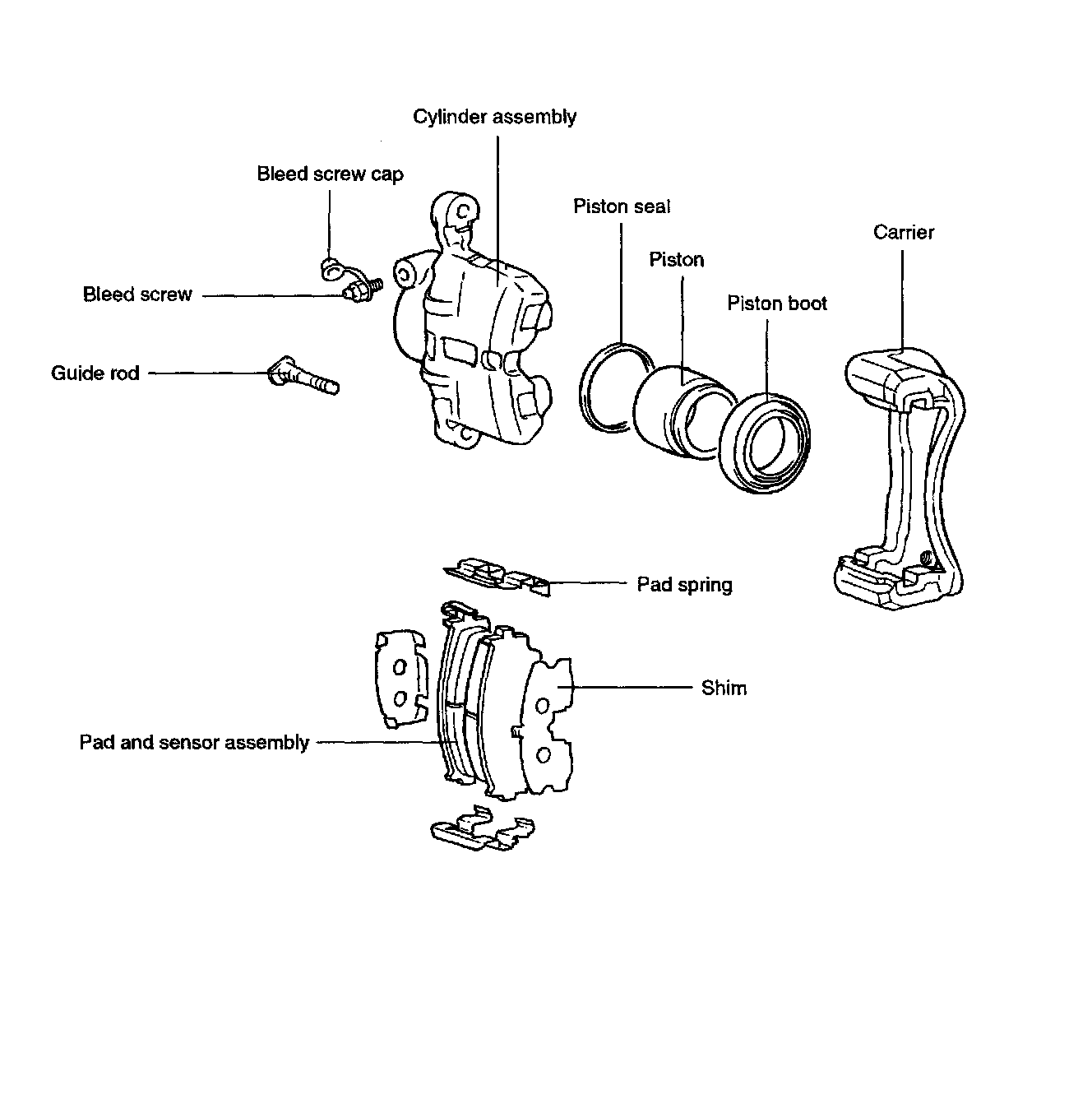 Cylinder assembly

Bleed screw cap

Piston seal

Carrier

Piston

Bleed screw

Piston boot

Guide rod

Pad spring

Shim

Pad and sensor assembly