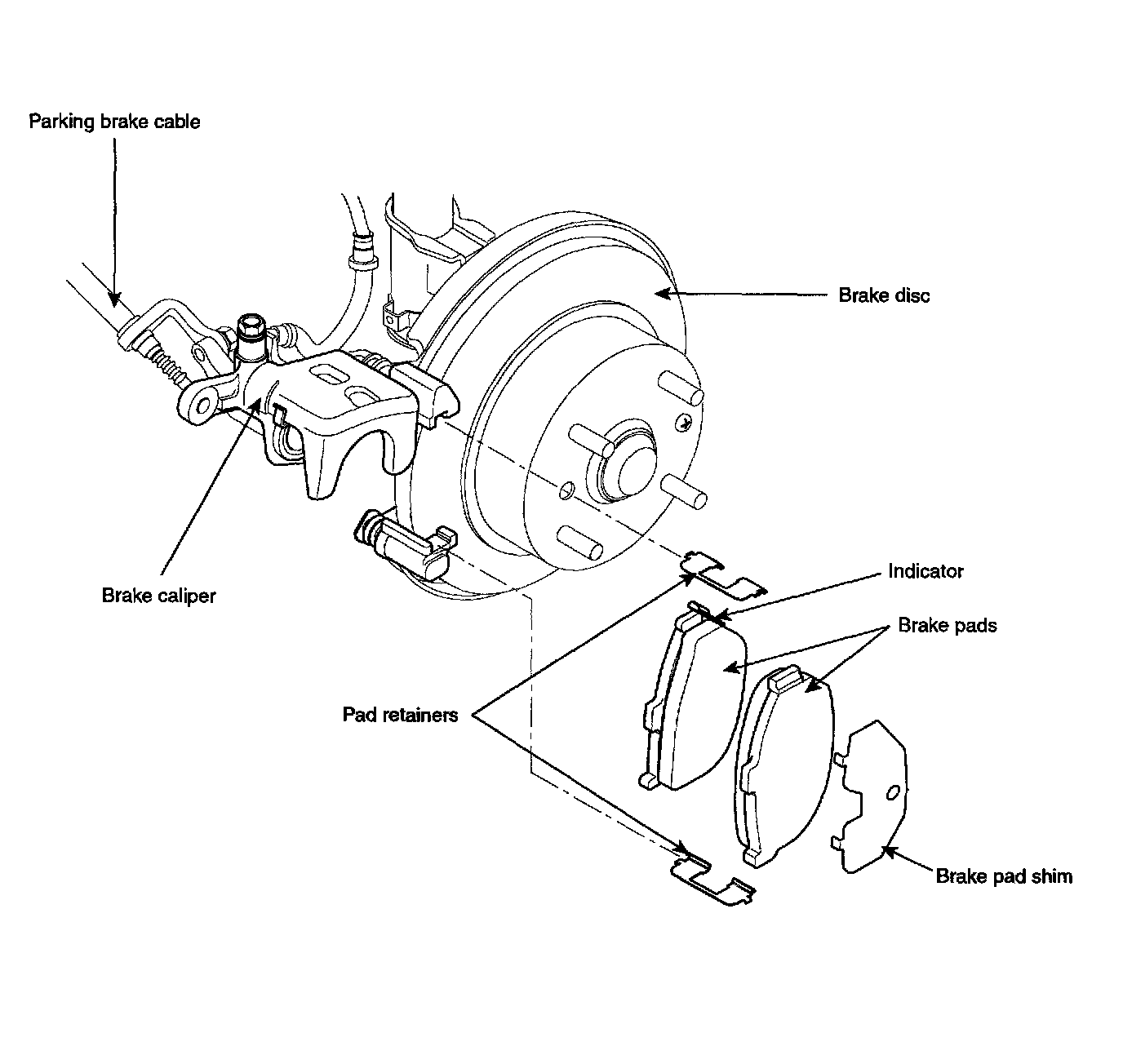 Parking brake cable

Brake disc

Brake caliper

Indicator

Brake pads

Pad retainers

Brake pad shim