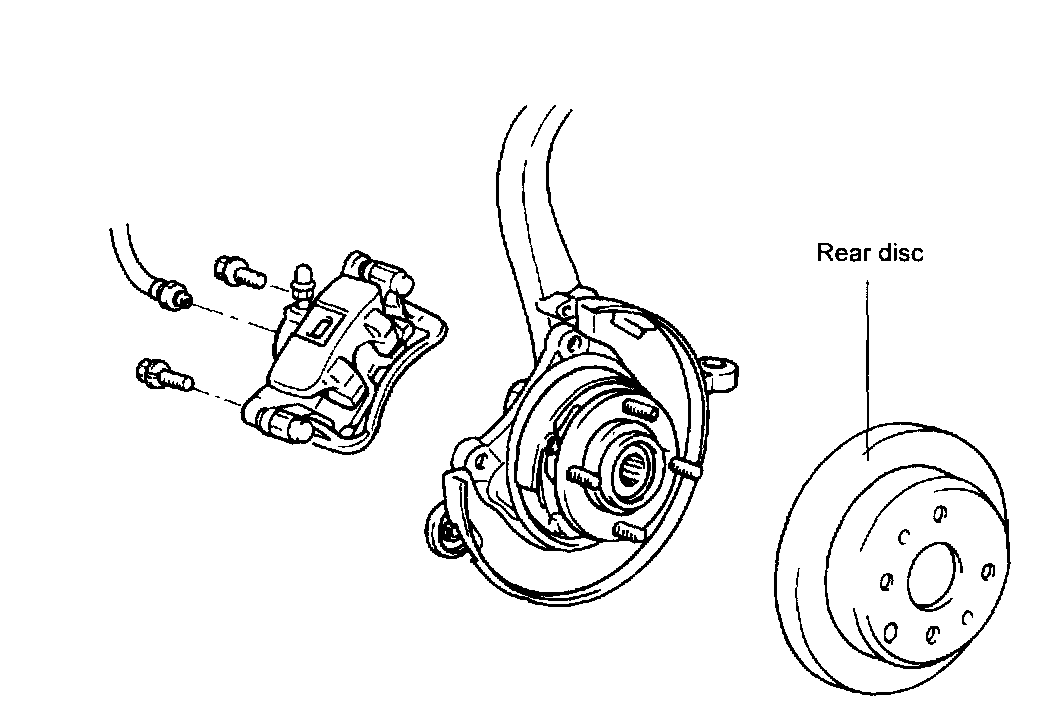 Rear disc