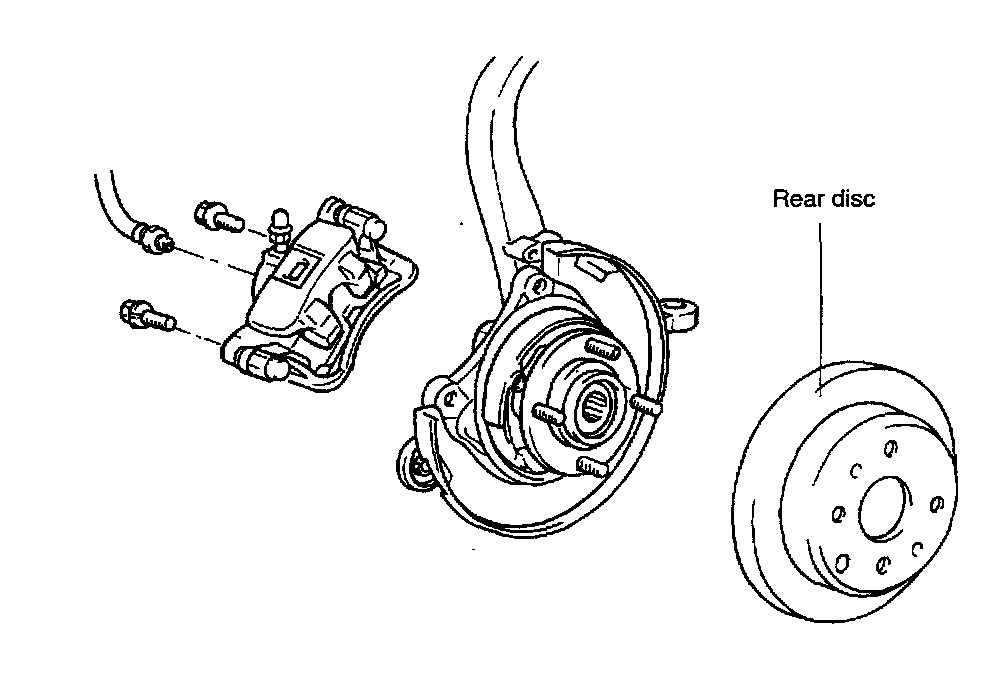 Rear disc