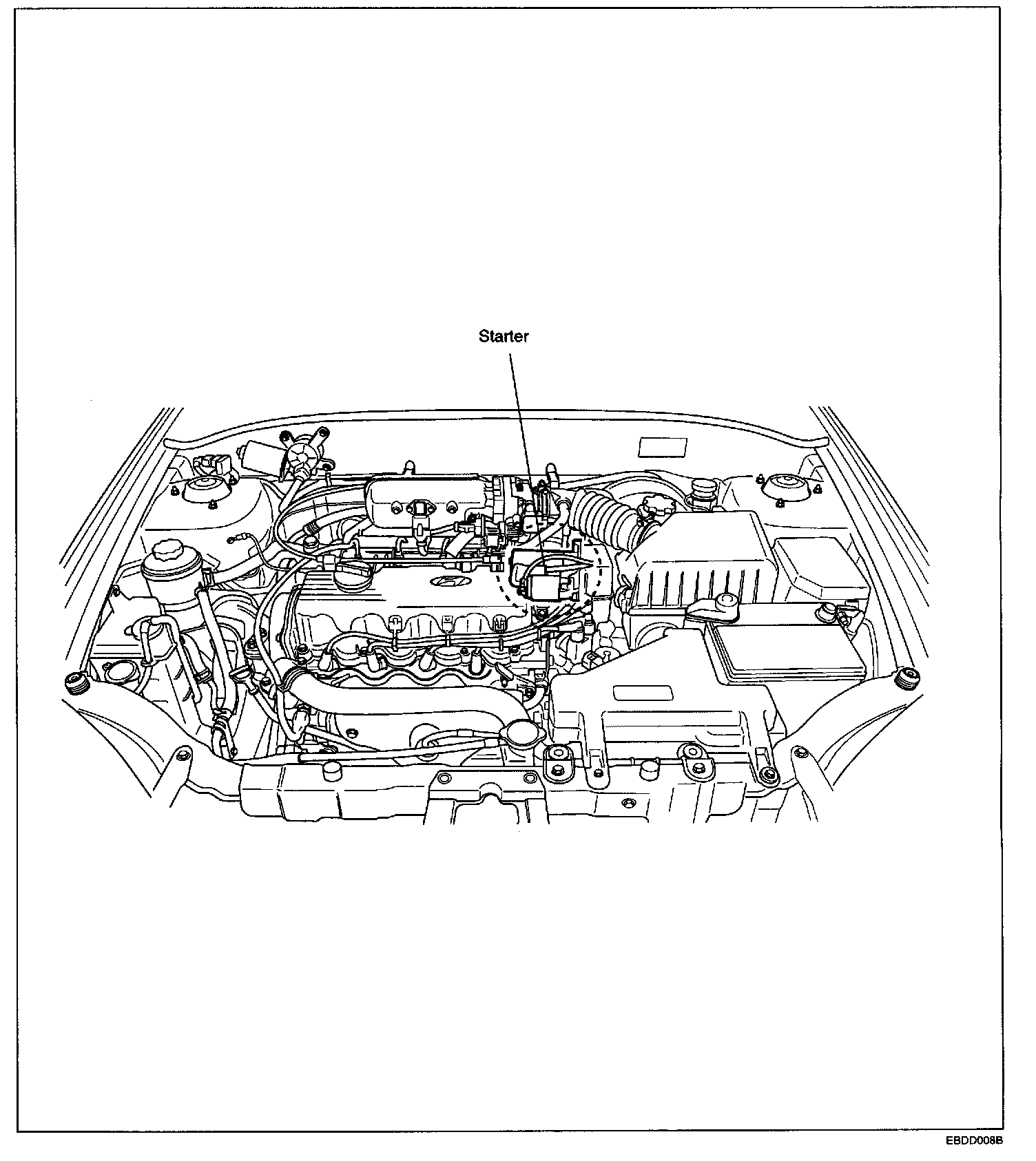 Starter

EBDD008B