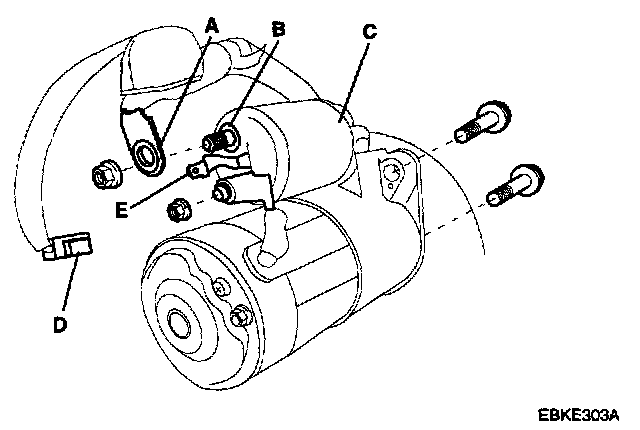 A
B
C
E
D
EBKE303A