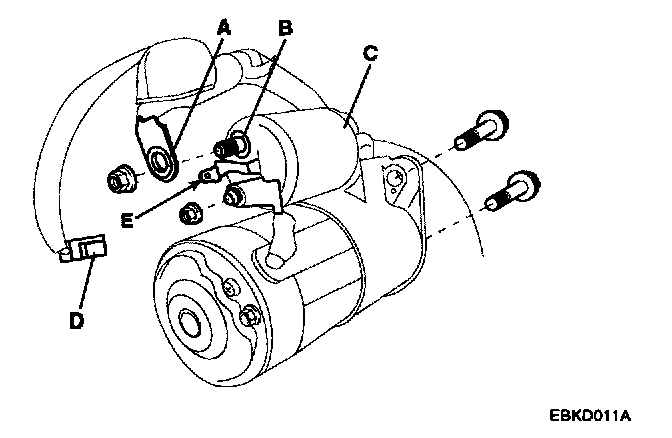 A
B
C
E
D
EBKD011A