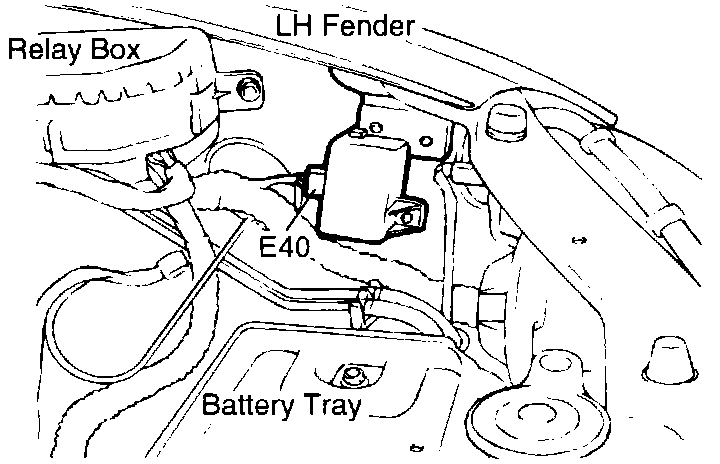 LH Fender
Relay Box
E40
Battery Tray