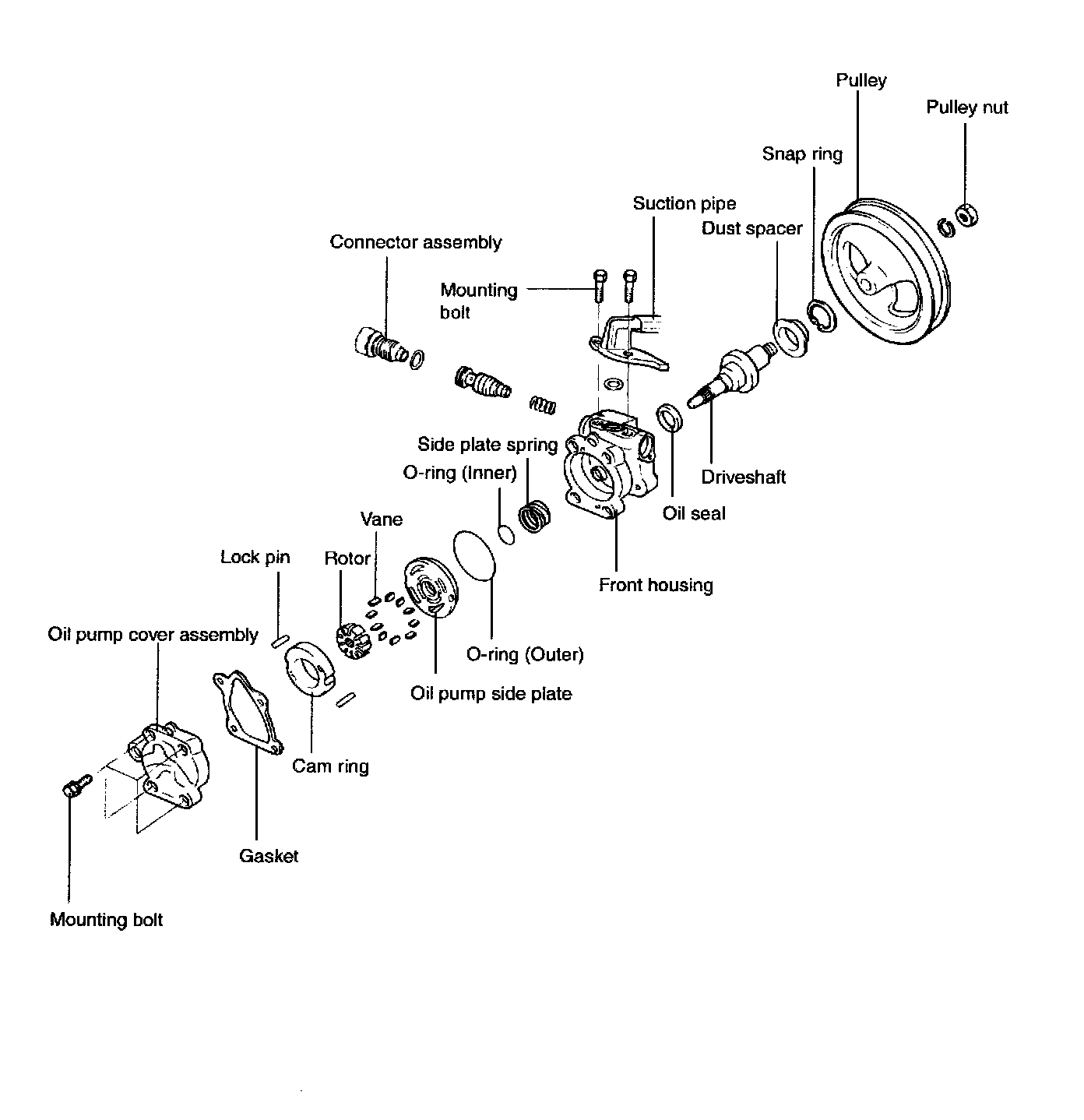 Pulley

Pulley nut

Snap ring

Suction pipe

Dust spacer

Connector assembly

Mounting bolt

Side plate spring

O-ring (Inner)

Driveshaft

Oil seal

Vane

Lock pin

Rotor

Front housing

Oil pump cover assembly

O-ring (Outer)

Oil pump side plate

Cam ring

Gasket

Mounting bolt