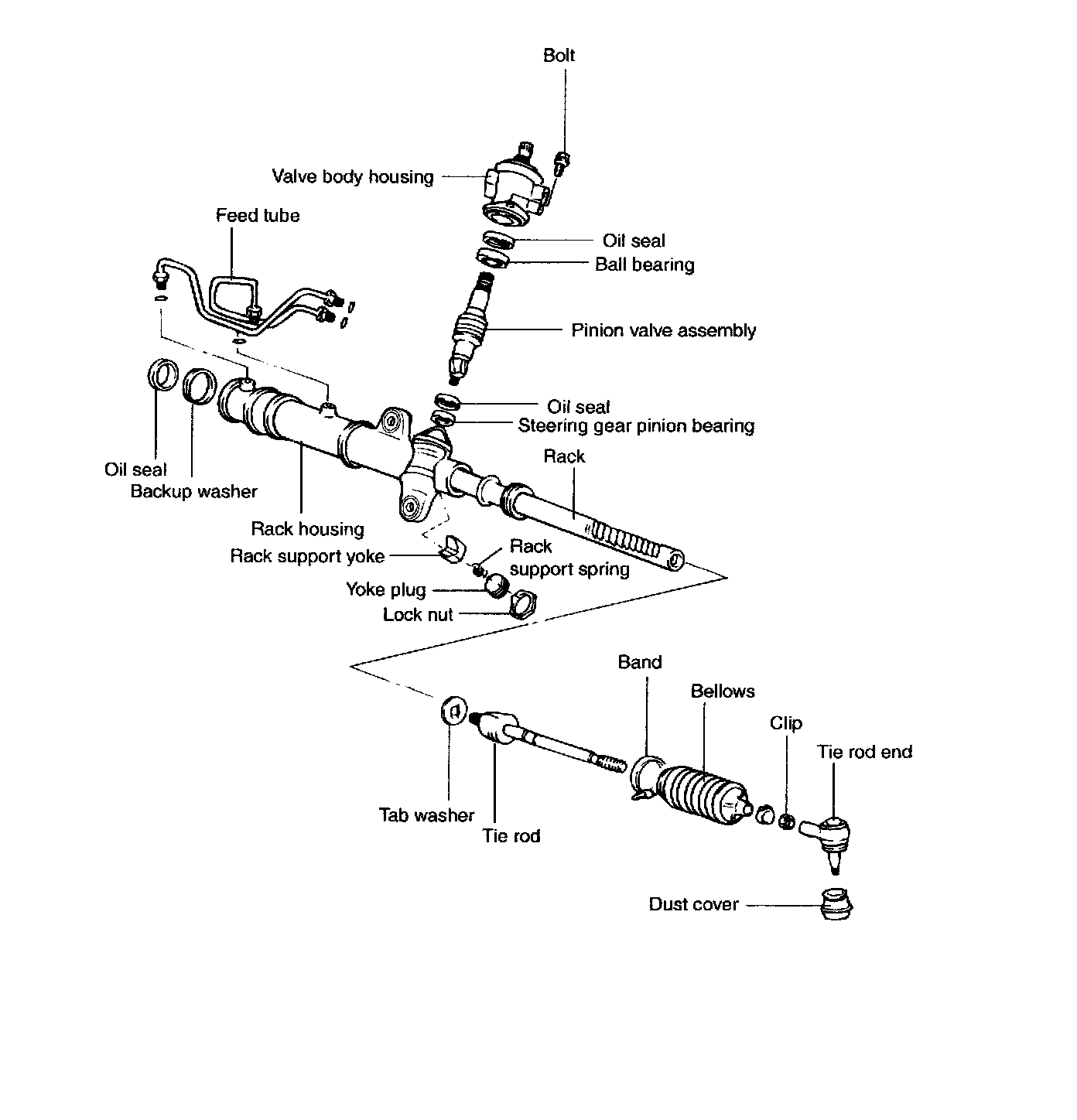 Bolt

Valve body housing

Feed tube

Oil seal

Ball bearing

Pinion valve assembly

Oil seal

Steering gear pinion bearing

Rack

Oil seal

Backup washer

Rack housing

Rack support yoke

Rack support spring

Yoke plug

Lock nut

Band

Bellows

Clip

Tie rod end

Tab washer

Tie rod

Dust cover