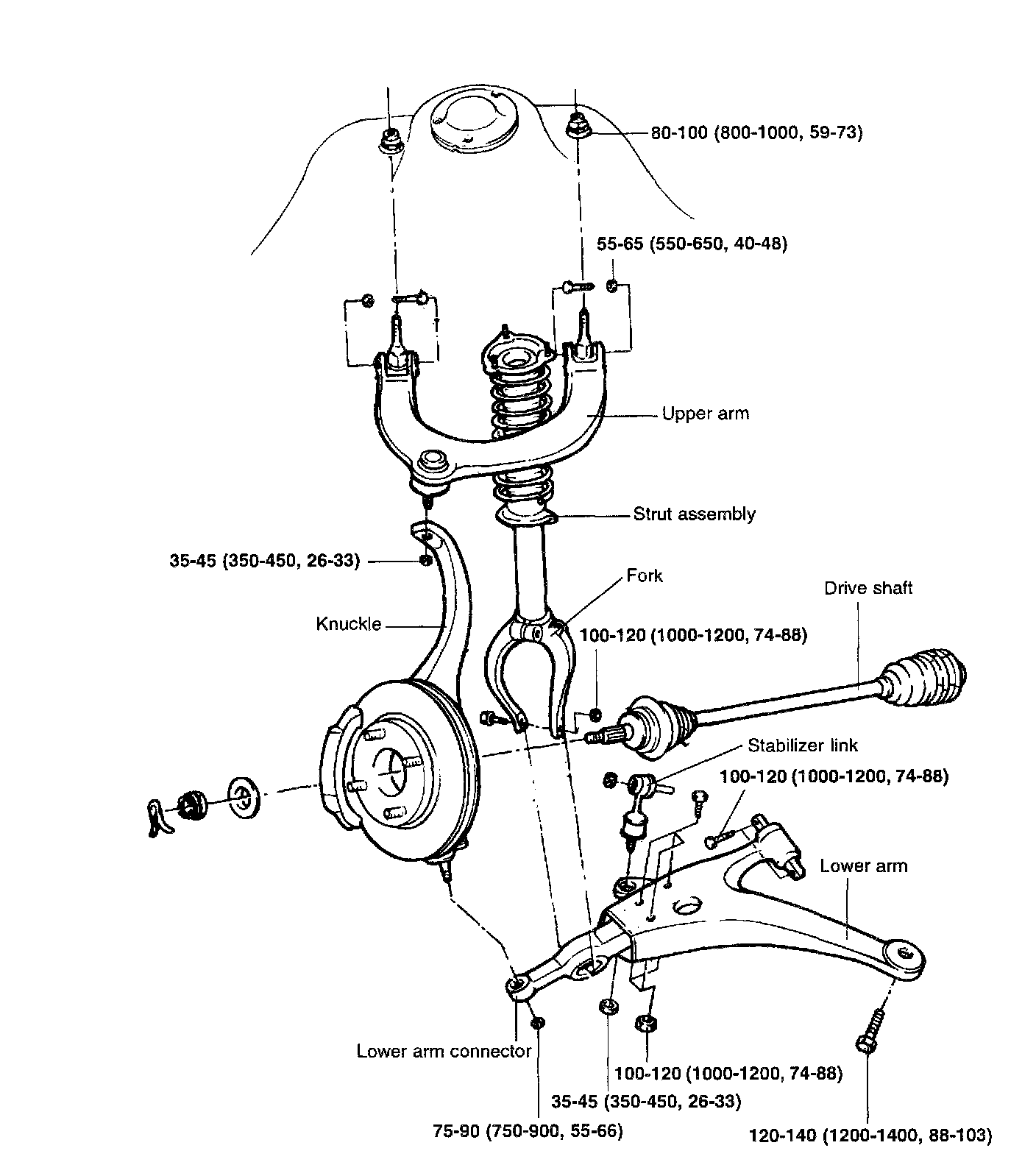 80-100 (800-1000, 59-73)

55-65 (550-650, 40-48)

Upper arm

Strut assembly

35-45 (350-450, 26-33)

Fork

Drive shaft

Knuckle

100-120 (1000-1200, 74-88)

Stabilizer link

100-120 (1000-1200, 74-88)

Lower arm

Lower arm connector

100-120 (1000-1200, 74-88)

35-45 (350-450, 26-33)

75-90 (750-900, 55-66)

120-140 (1200-1400, 88-103)