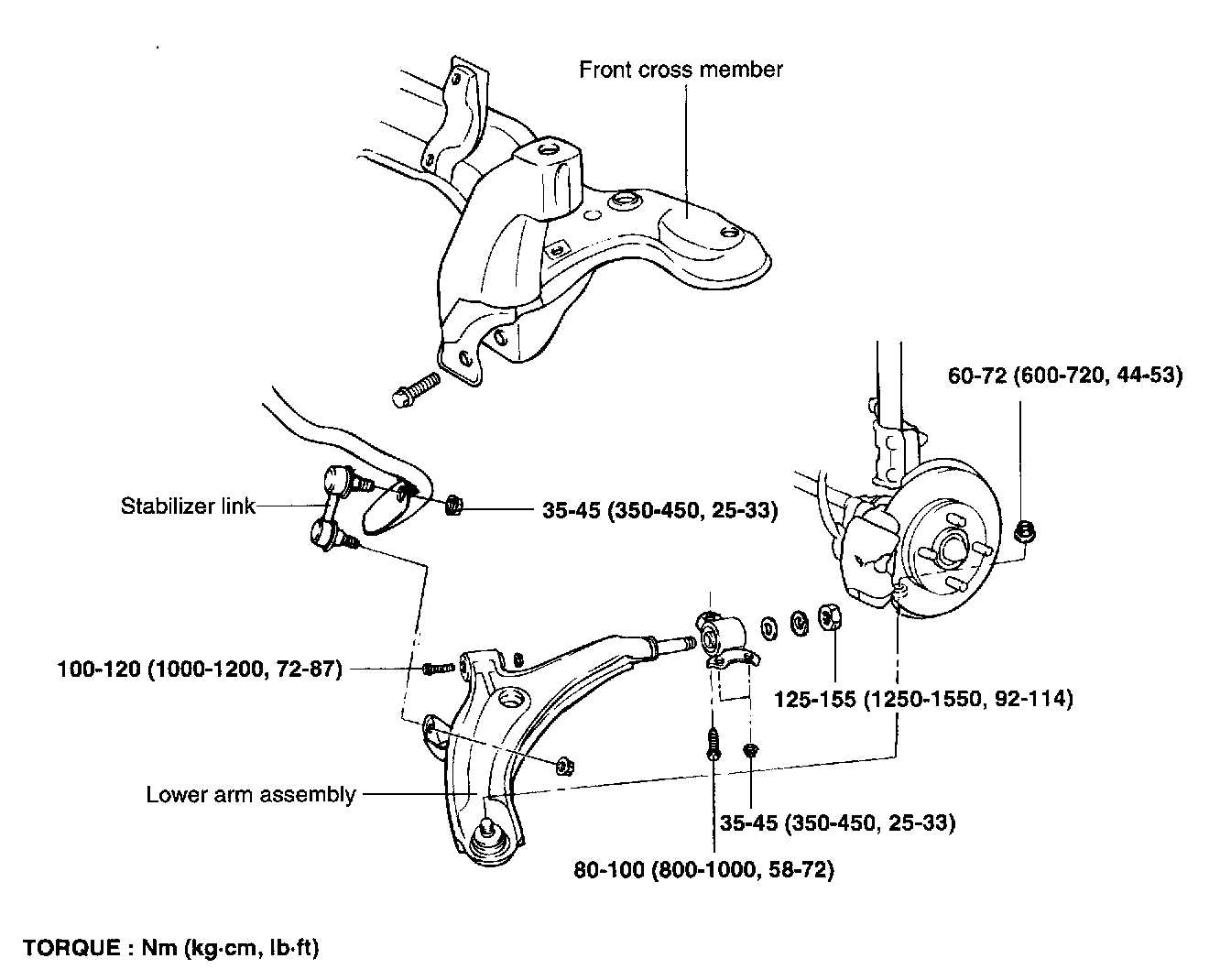 Front cross member

60-72 (600-720, 44-53)

Stabilizer link

35-45 (350-450, 25-33)

100-120 (1000-1200, 72-87)

125-155 (1250-1550, 92-114)

Lower arm assembly

35-45 (350-450, 25-33)

80-100 (800-1000, 58-72)

TORQUE : Nm (kg·cm, lb·ft)