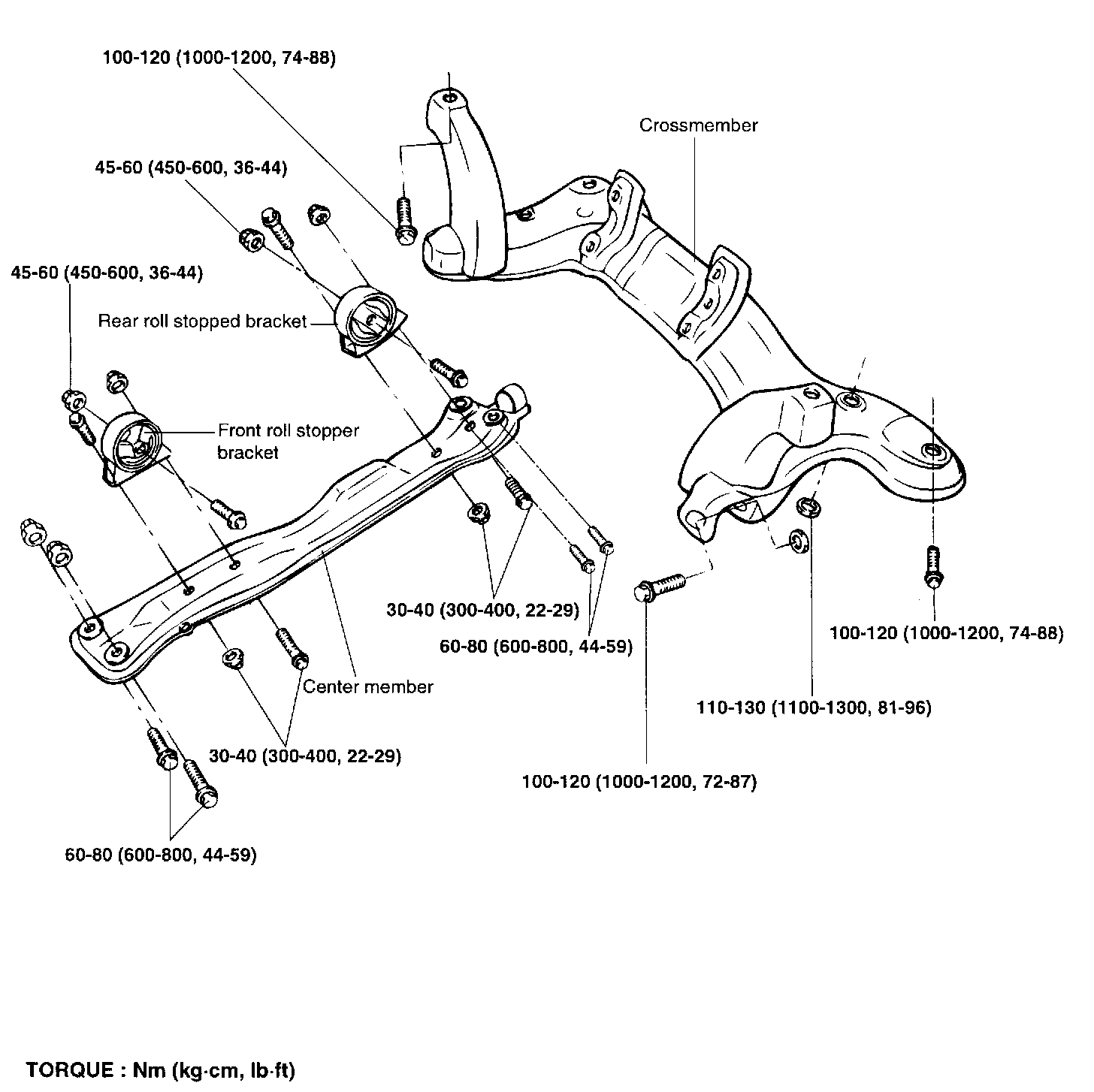 100-120 (1000-1200, 74-88)

Crossmember

45-60 (450-600, 36-44)

45-60 (450-600, 36-44)

Rear roll stopped bracket

Front roll stopper bracket

30-40 (300-400, 22-29)

60-80 (600-800, 44-59)

100-120 (1000-1200, 74-88)

Center member

110-130 (1100-1300, 81-96)

30-40 (300-400, 22-29)

100-120 (1000-1200, 72-87)

60-80 (600-800, 44-59)

TORQUE : Nm (kg·cm, lb·ft)