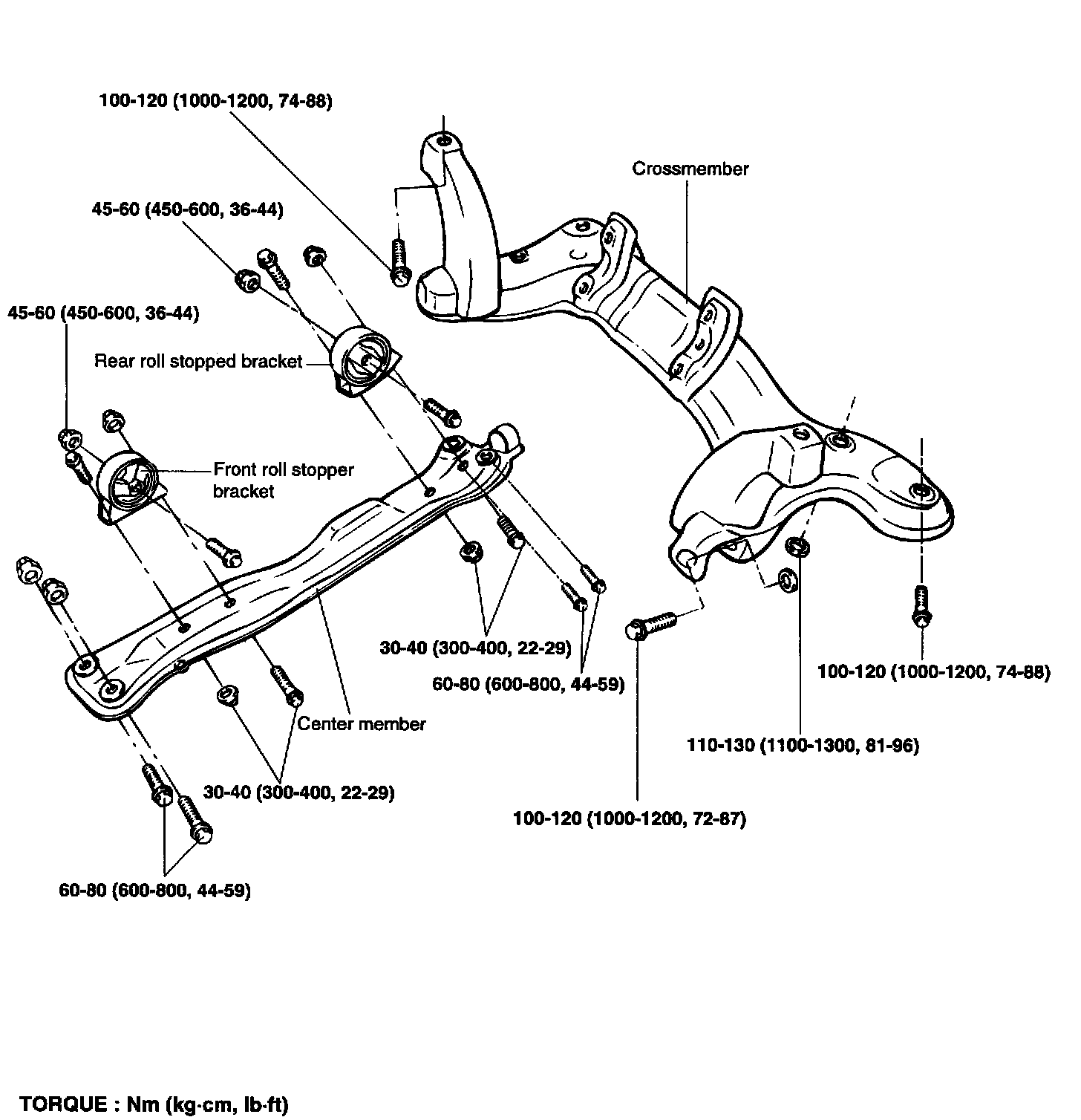 100-120 (1000-1200, 74-88)

Crossmember

45-60 (450-600, 36-44)

45-60 (450-600, 36-44)

Rear roll stopped bracket

Front roll stopper bracket

30-40 (300-400, 22-29)

60-80 (600-800, 44-59)

100-120 (1000-1200, 74-88)

Center member

110-130 (1100-1300, 81-96)

30-40 (300-400, 22-29)

100-120 (1000-1200, 72-87)

60-80 (600-800, 44-59)

TORQUE : Nm (kg·cm, lb·ft)