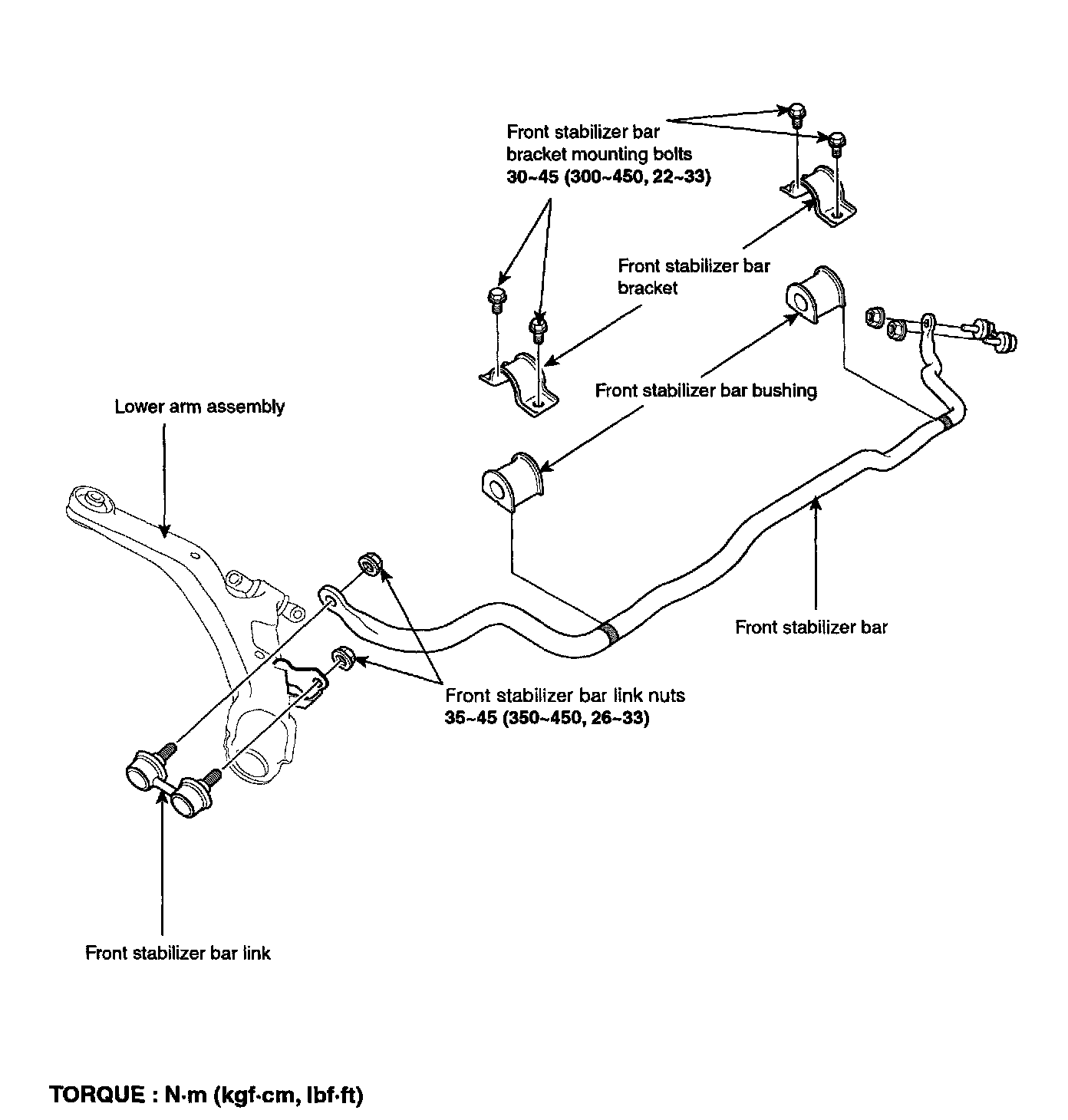 Front stabilizer bar bracket mounting bolts
30~45 (300~450, 22~33)

Front stabilizer bar bracket

Front stabilizer bar bushing

Lower arm assembly

Front stabilizer bar

Front stabilizer bar link nuts
35~45 (350~450, 26~33)

Front stabilizer bar link

TORQUE : N·m (kgf·cm, lbf·ft)