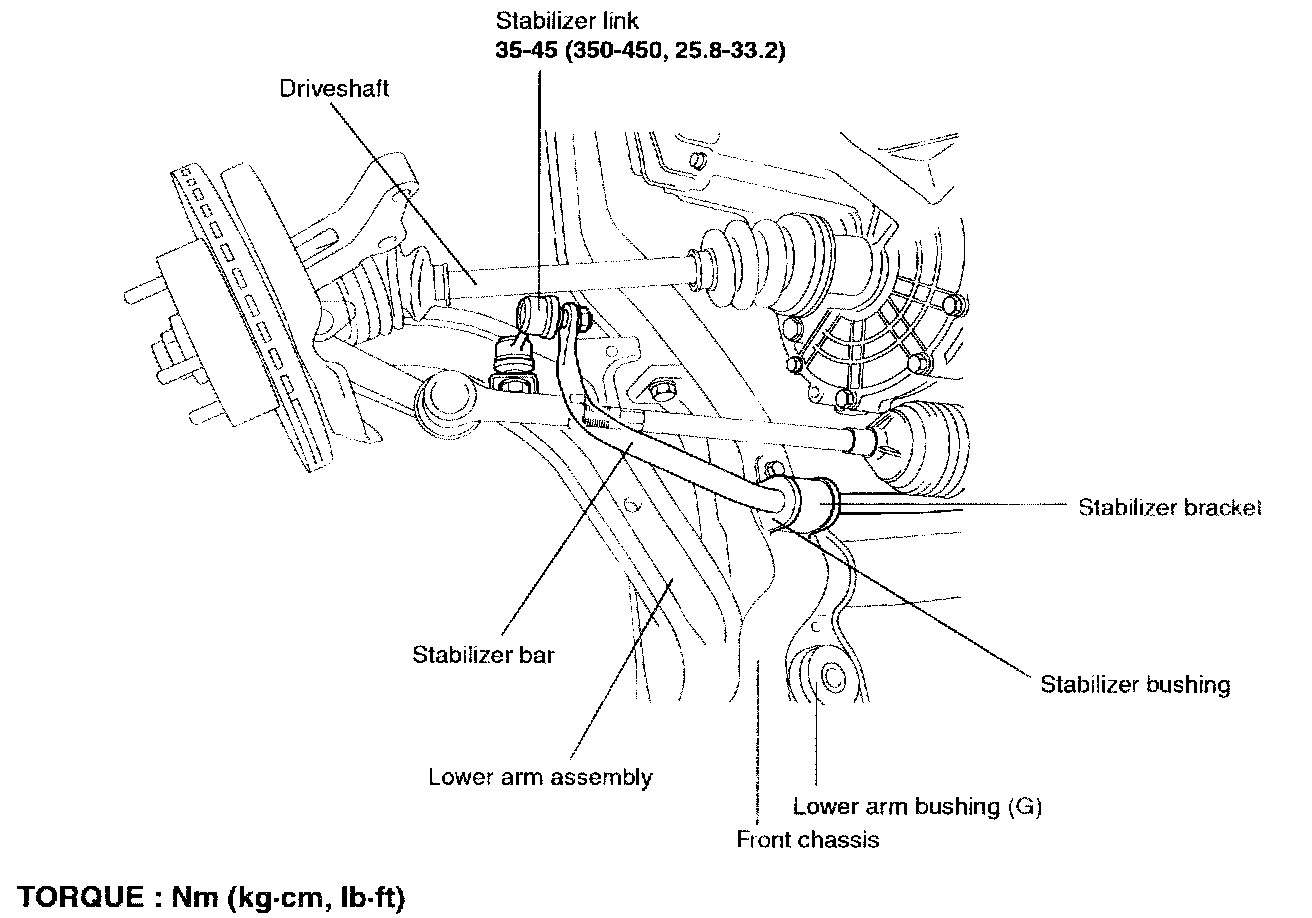 Stabilizer link
35-45 (350-450, 25.8-33.2)

Driveshaft

Stabilizer bracket

Stabilizer bar

Stabilizer bushing

Lower arm assembly

Lower arm bushing (G)

Front chassis

TORQUE : Nm (kg·cm, lb·ft)