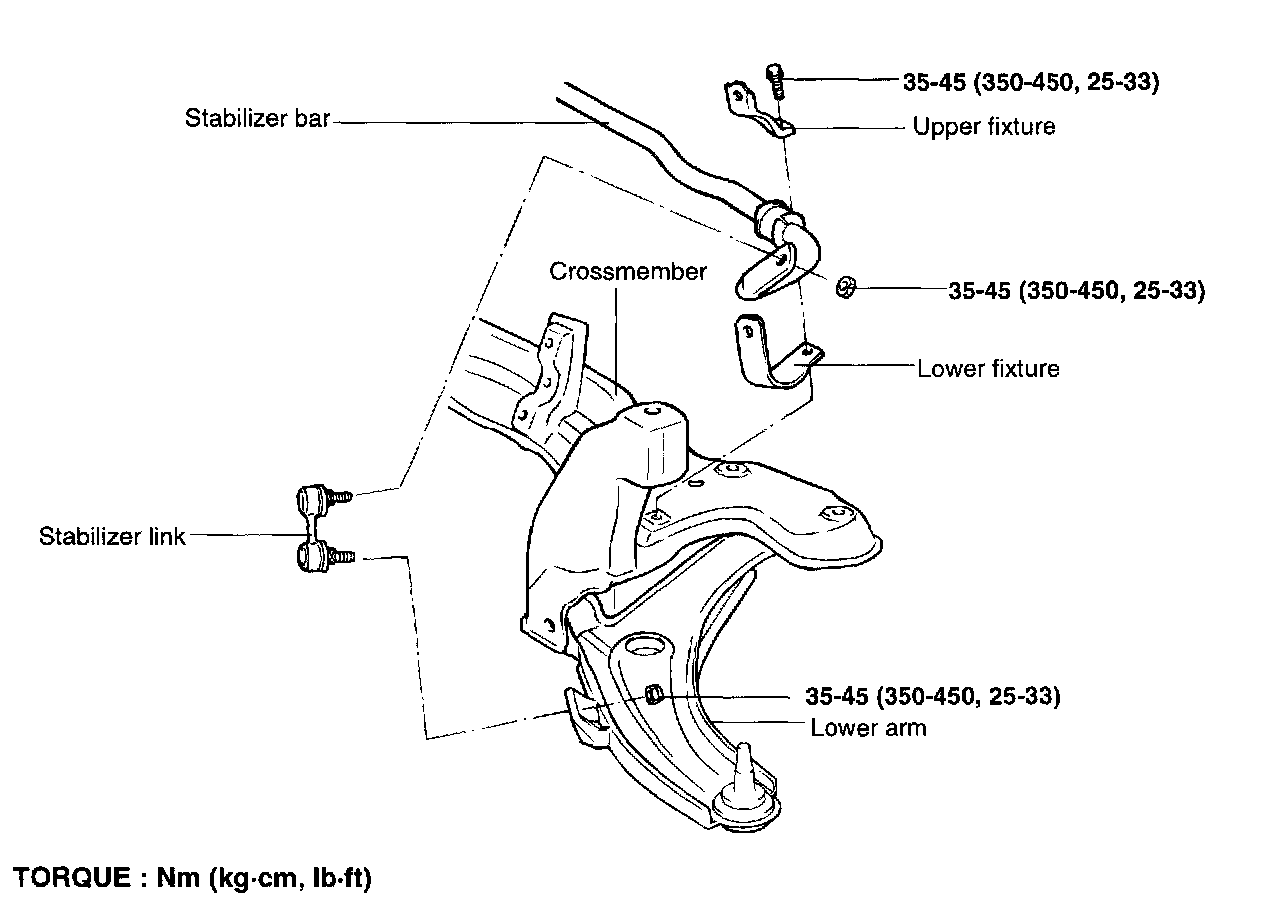 35-45 (350-450, 25-33)
Stabilizer bar
Upper fixture
Crossmember
35-45 (350-450, 25-33)
Lower fixture
Stabilizer link
35-45 (350-450, 25-33)
Lower arm

TORQUE : Nm (kg·cm, lb·ft)