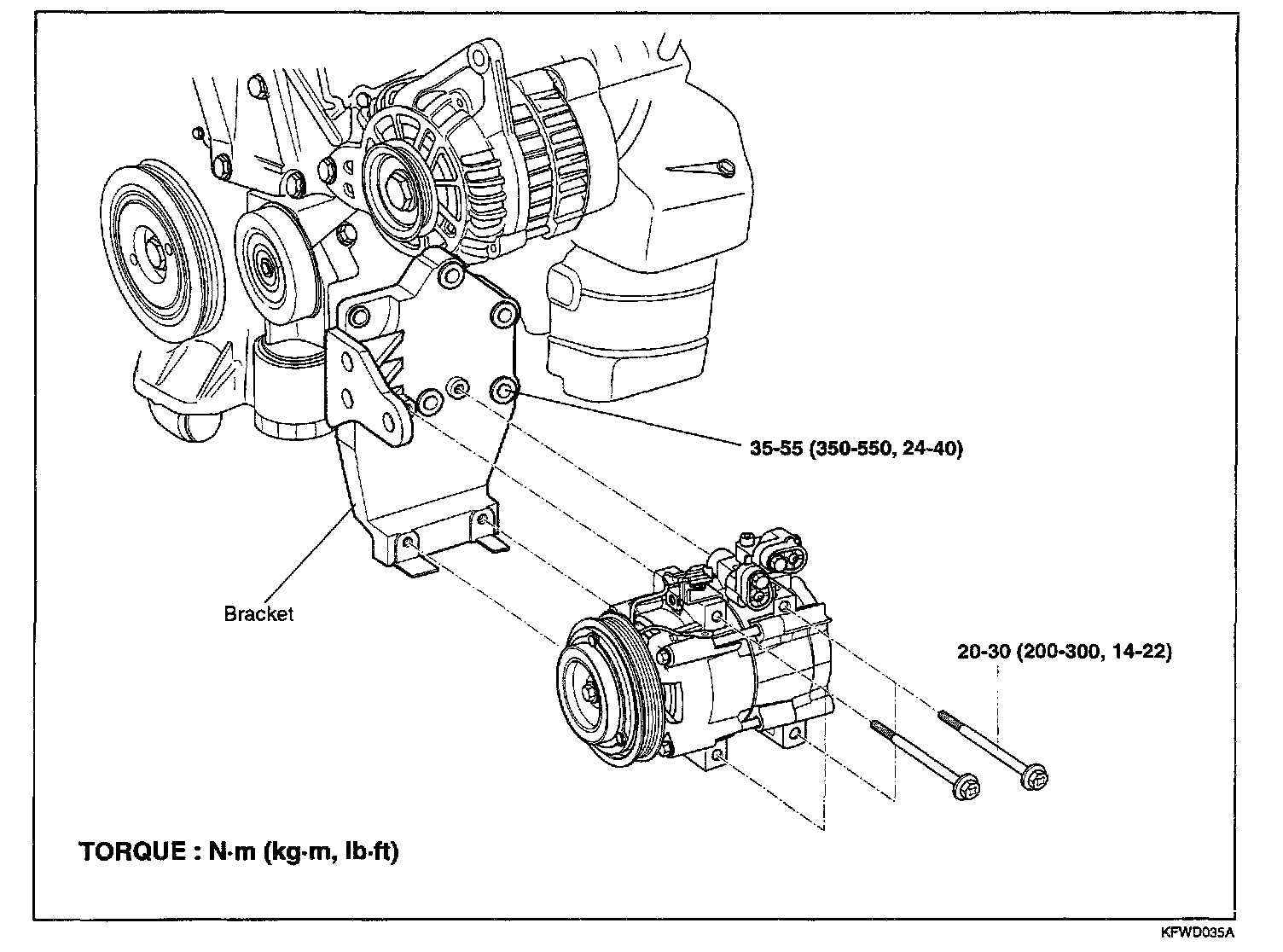 35-55 (350-550, 24-40)

Bracket

20-30 (200-300, 14-22)

TORQUE : N·m (kg·m, lb·ft)

KFWD035A