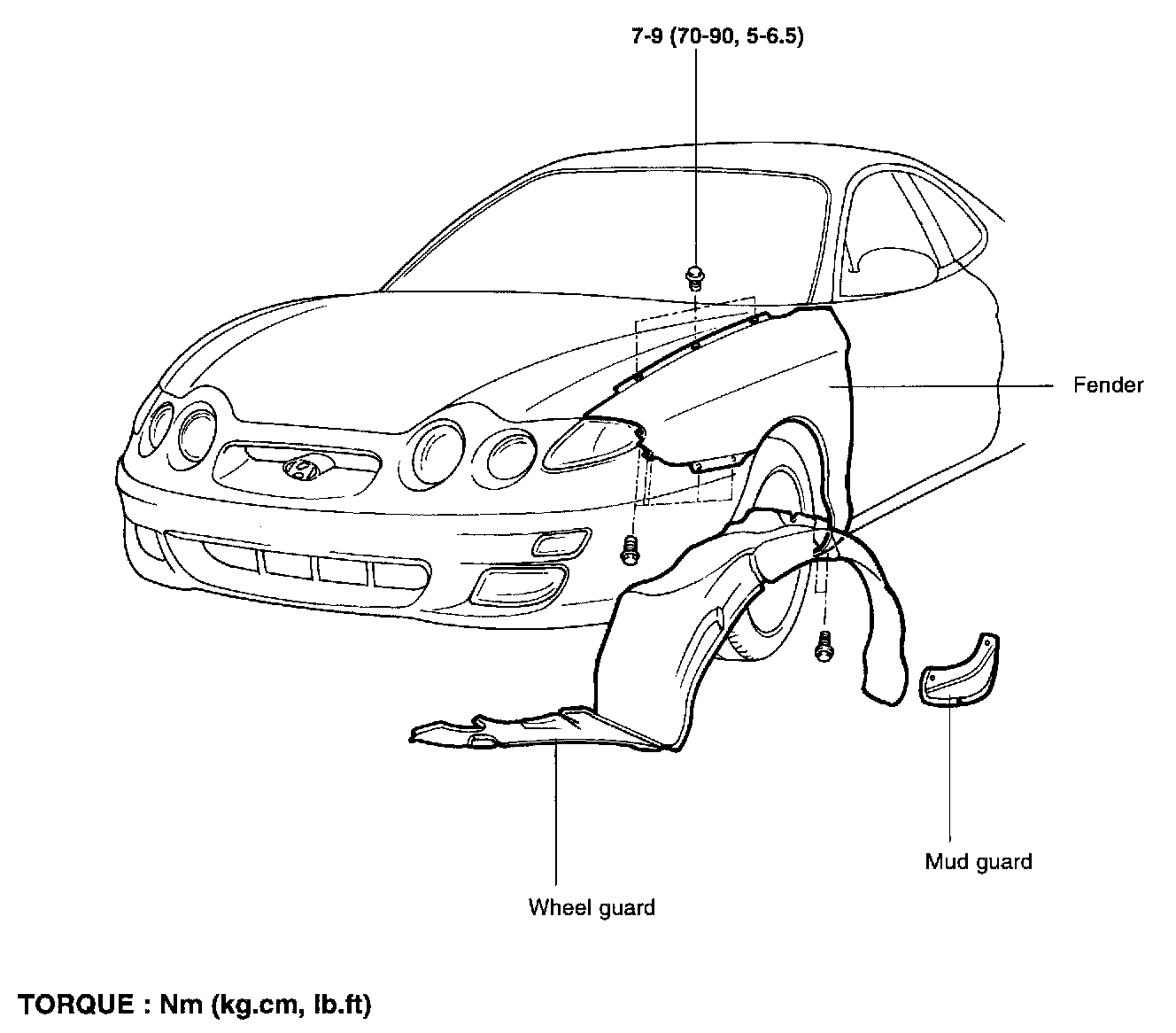 7-9 (70-90, 5-6.5)

Fender

Mud guard

Wheel guard

TORQUE : Nm (kg.cm, lb.ft)