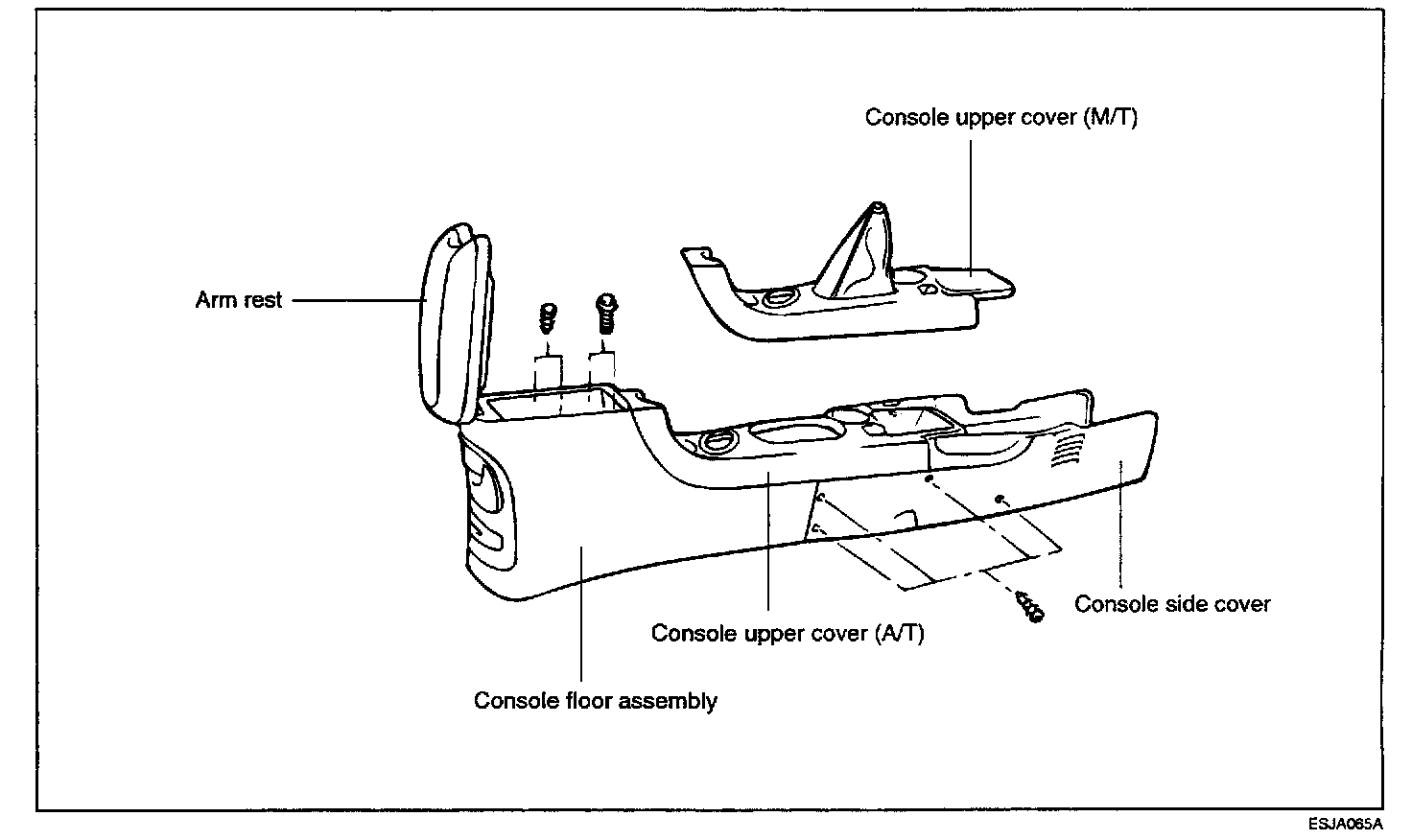 Console upper cover (M/T)

Arm rest

Console side cover

Console upper cover (A/T)

Console floor assembly

ESJA065A