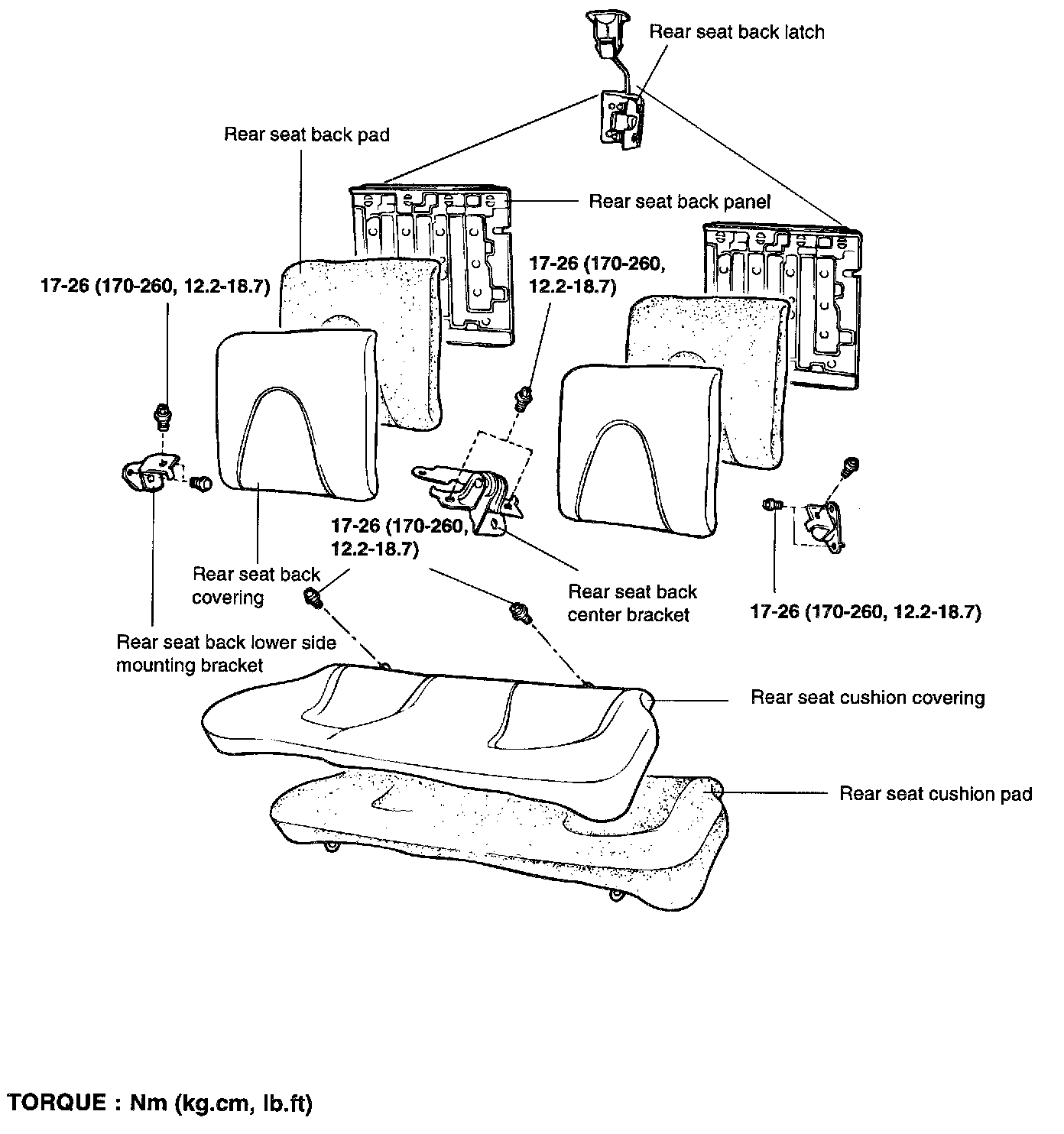 Rear seat back latch

Rear seat back pad

Rear seat back panel

17-26 (170-260, 12.2-18.7)

17-26 (170-260, 12.2-18.7)

17-26 (170-260, 12.2-18.7)

Rear seat back covering

Rear seat back center bracket

17-26 (170-260, 12.2-18.7)

Rear seat back lower side mounting bracket

Rear seat cushion covering

Rear seat cushion pad

TORQUE : Nm (kg.cm, lb.ft)