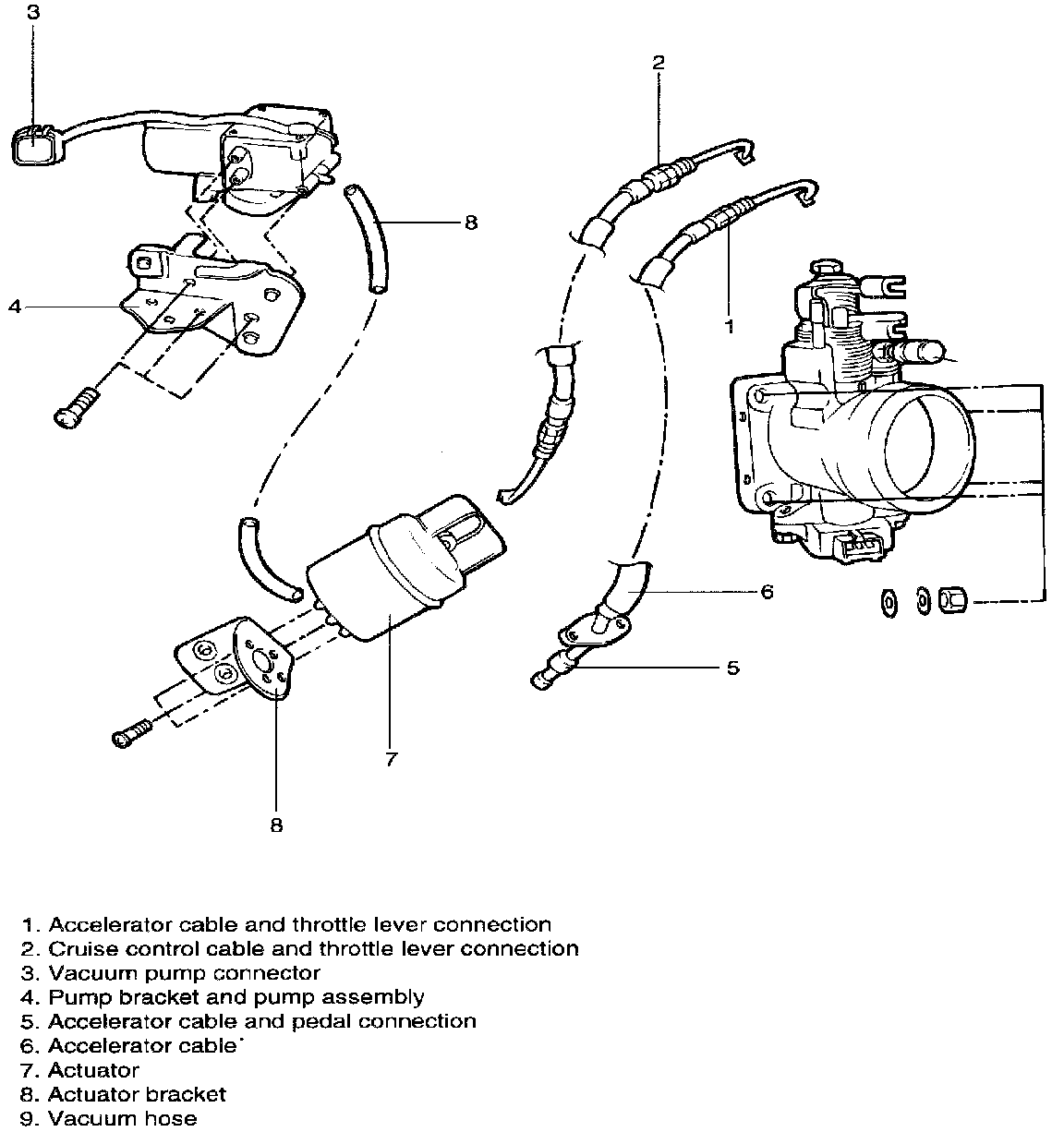 3

2

8

4

1

6

5

7

8

1. Accelerator cable and throttle lever connection
2. Cruise control cable and throttle lever connection
3. Vacuum pump connector
4. Pump bracket and pump assembly
5. Accelerator cable and pedal connection
6. Accelerator cable
7. Actuator
8. Actuator bracket
9. Vacuum hose