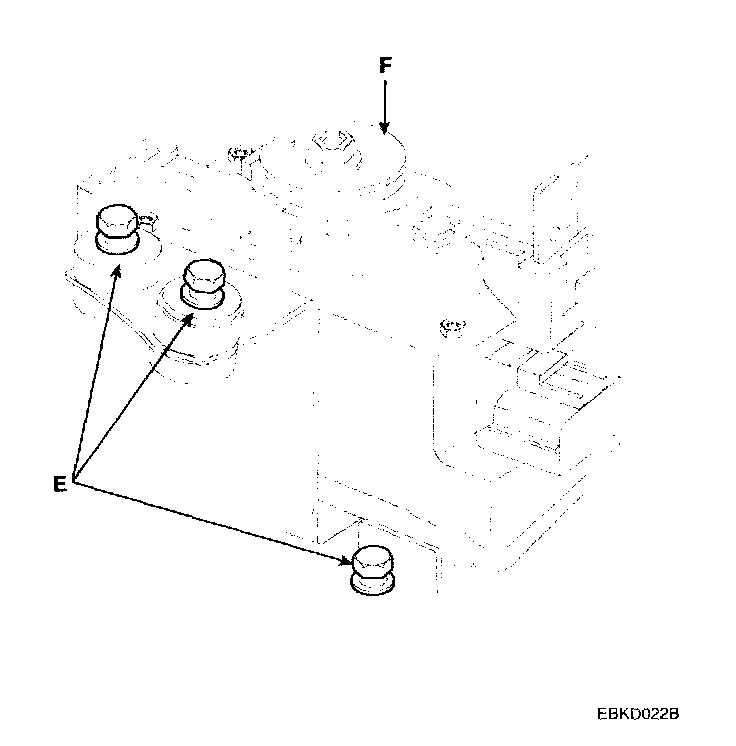 F

E

EBKD022B