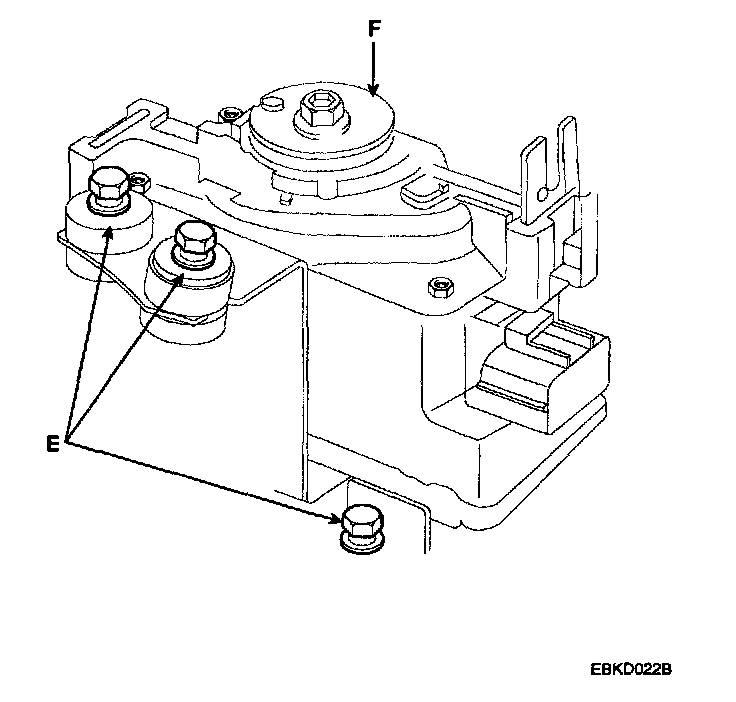 F

E

EBKD022B