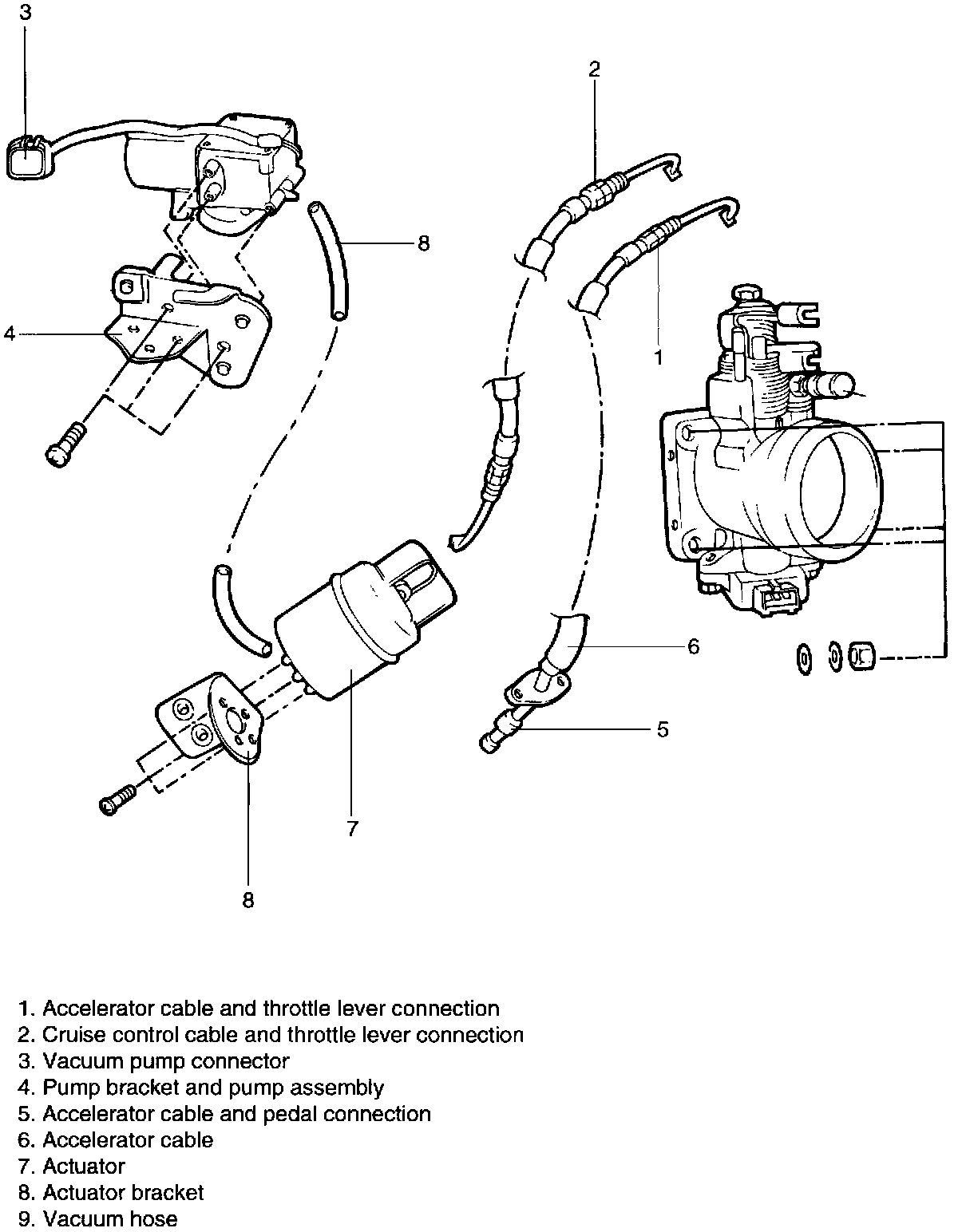 3

2

8

4

1

6

5

7

8

1. Accelerator cable and throttle lever connection
2. Cruise control cable and throttle lever connection
3. Vacuum pump connector
4. Pump bracket and pump assembly
5. Accelerator cable and pedal connection
6. Accelerator cable
7. Actuator
8. Actuator bracket
9. Vacuum hose