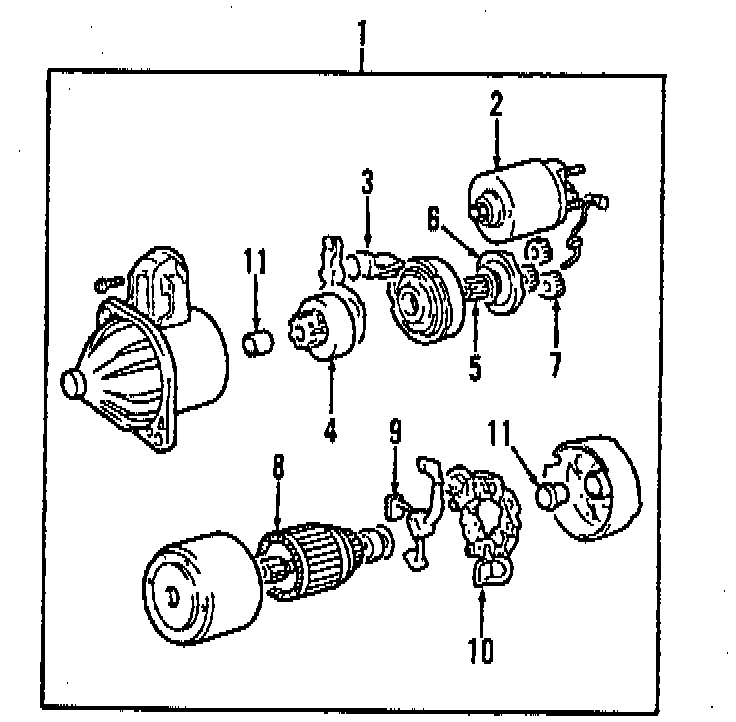 1
2
3
6
11
5
7
4
9
11
8
10