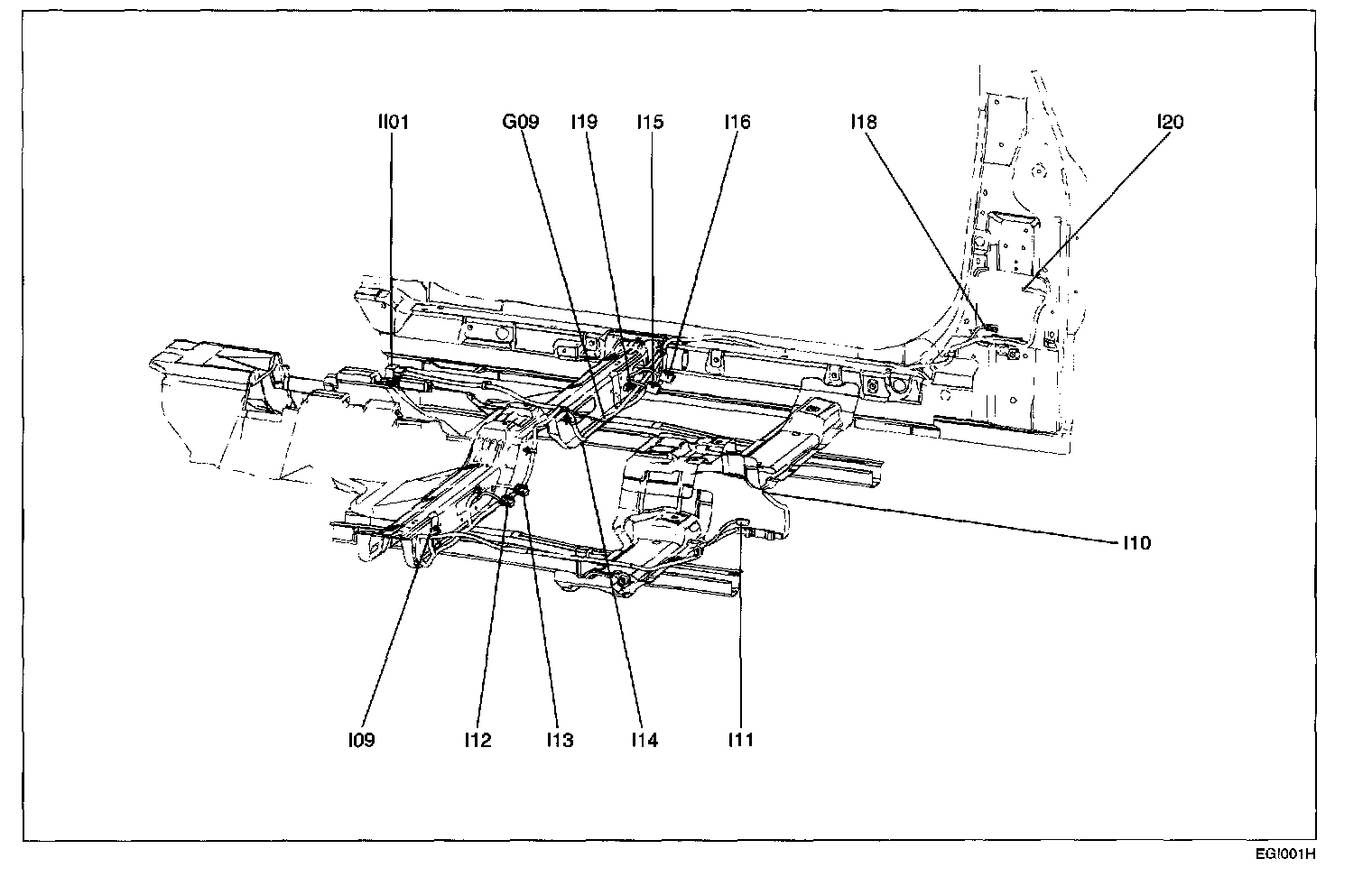 II01
G09
I19
I15
I16
I18
I20
I10
I09
I12
I13
I14
I11
EGI001H