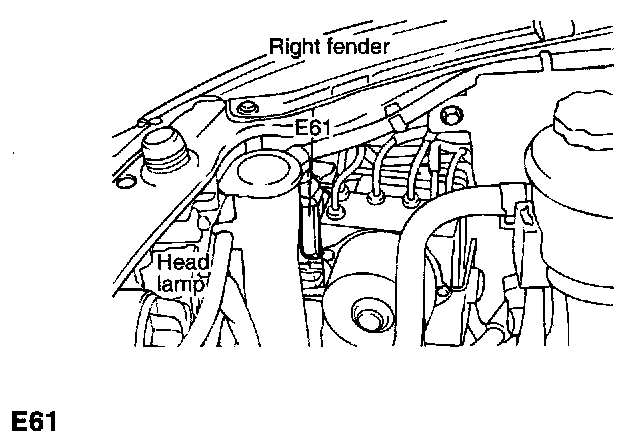 Right fender

E61

Head lamp

E61