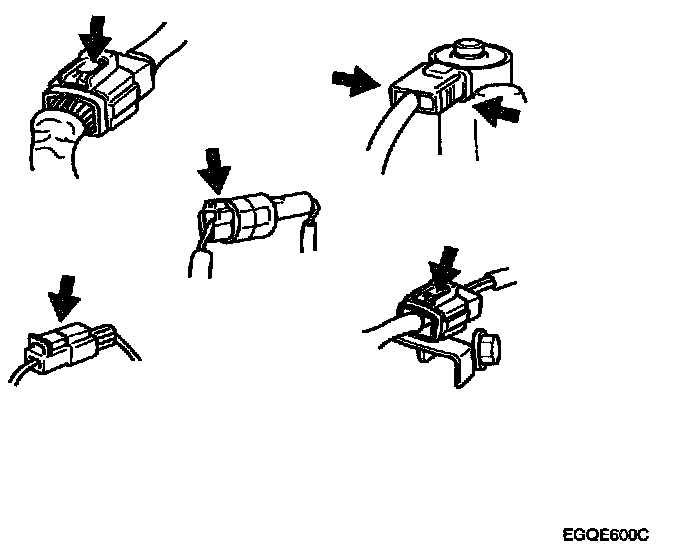 EGQE600C