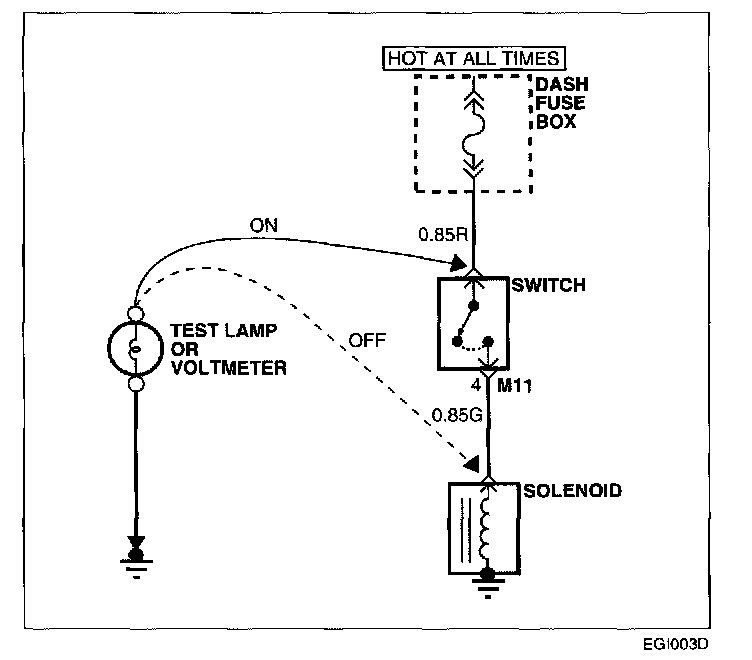 HOT AT ALL TIMES

DASH FUSE BOX

ON

0.85R

SWITCH

TEST LAMP OR VOLTMETER

OFF

4 M11

0.85G

SOLENOID

EGI003D