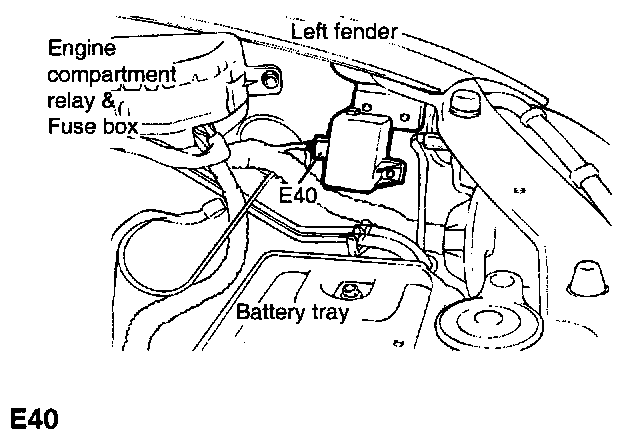 Left fender

Engine compartment relay & Fuse box

E40

Battery tray

E40