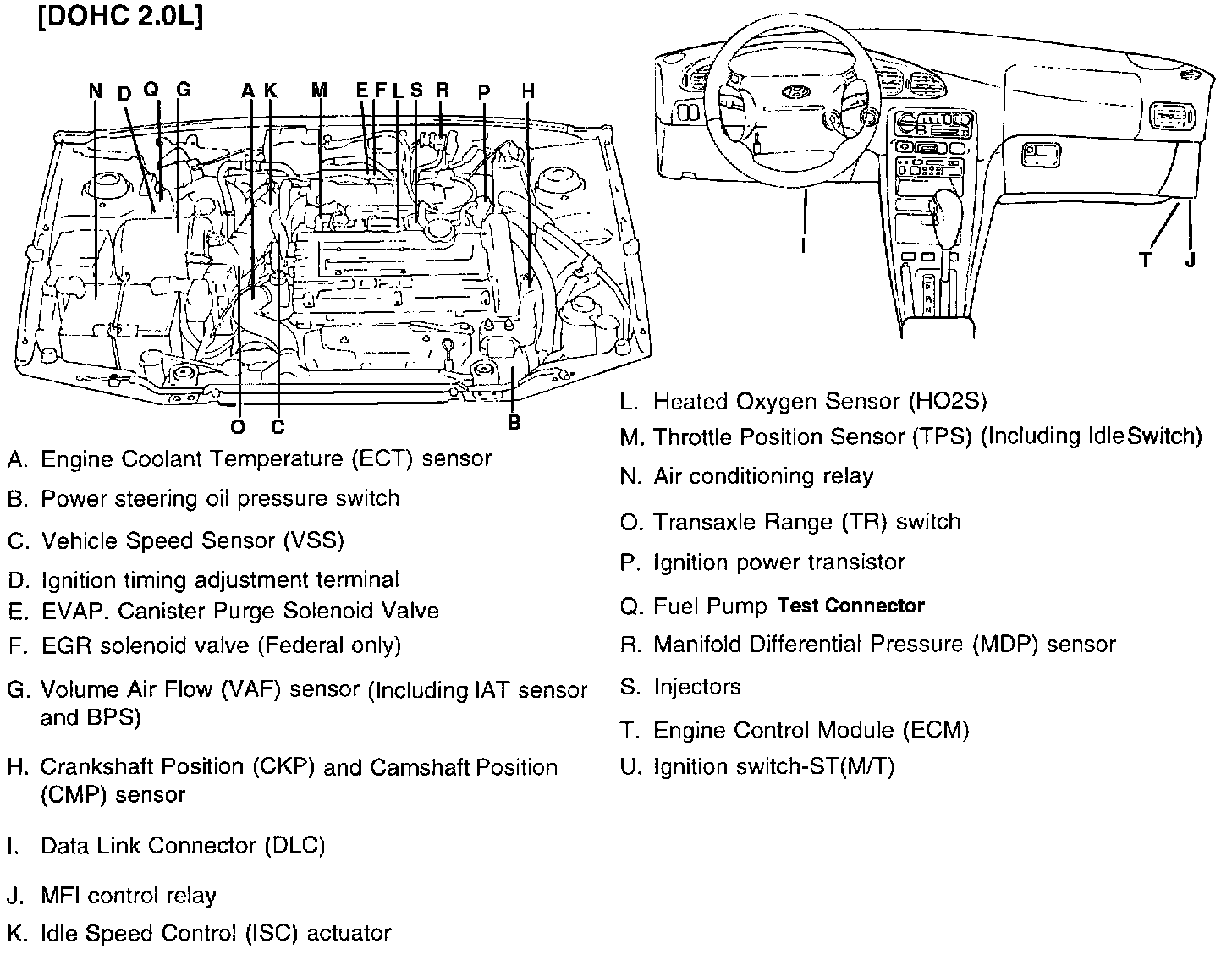 [DOHC 2.0L]

N D Q G A K M E F L S R P H

O C B

I T J

A. Engine Coolant Temperature (ECT) sensor

B. Power steering oil pressure switch

C. Vehicle Speed Sensor (VSS)

D. Ignition timing adjustment terminal

E. EVAP. Canister Purge Solenoid Valve

F. EGR solenoid valve (Federal only)

G. Volume Air Flow (VAF) sensor (Including IAT sensor and BPS)

H. Crankshaft Position (CKP) and Camshaft Position (CMP) sensor

I. Data Link Connector (DLC)

J. MFI control relay

K. Idle Speed Control (ISC) actuator

L. Heated Oxygen Sensor (HO2S)

M. Throttle Position Sensor (TPS) (Including Idle Switch)

N. Air conditioning relay

O. Transaxle Range (TR) switch

P. Ignition power transistor

Q. Fuel Pump Test Connector

R. Manifold Differential Pressure (MDP) sensor

S. Injectors

T. Engine Control Module (ECM)

U. Ignition switch-ST(M/T)