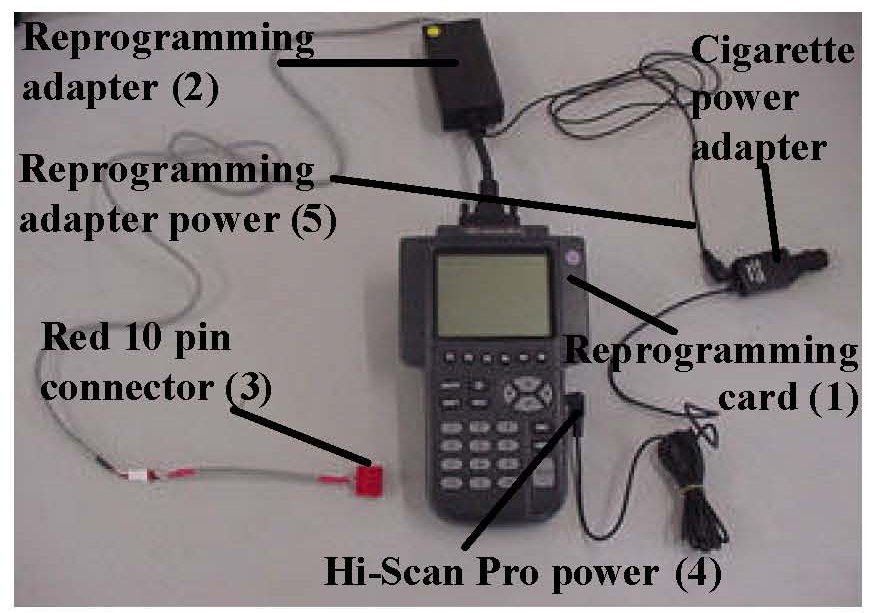 Reprogramming adapter (2)

Cigarette power adapter

Reprogramming adapter power (5)

Red 10 pin connector (3)

Reprogramming card (1)

Hi-Scan Pro power (4)