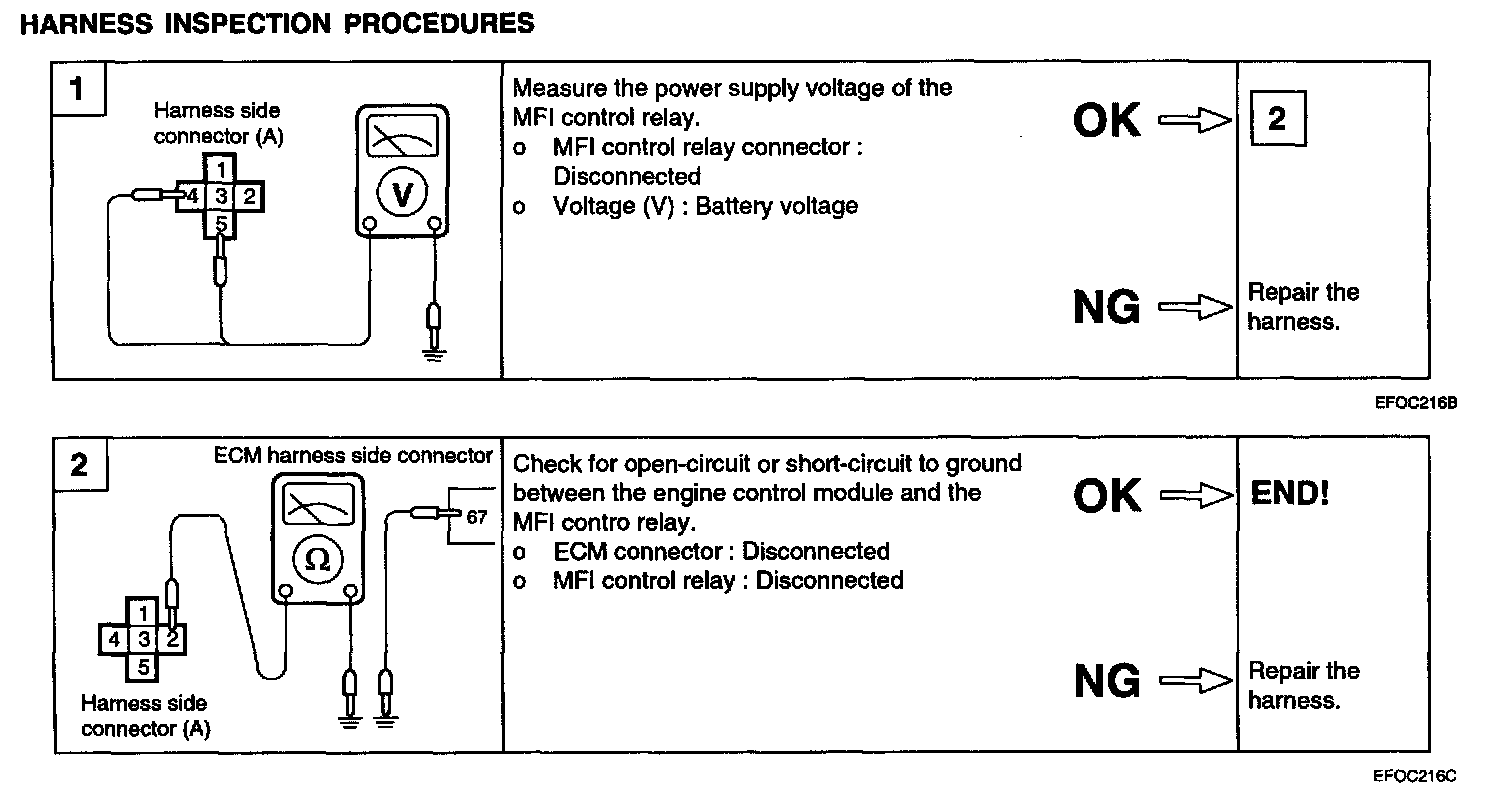 HARNESS INSPECTION PROCEDURES

1

Harness side connector (A)

1
4 3 2
5

V

Measure the power supply voltage of the MFI control relay.
o MFI control relay connector : Disconnected
o Voltage (V) : Battery voltage

OK 2

NG Repair the harness.

EFOC216B

2

ECM harness side connector

67

Ω

1
4 3 2
5

Harness side connector (A)

Check for open-circuit or short-circuit to ground between the engine control module and the MFI contro relay.
o ECM connector : Disconnected
o MFI control relay : Disconnected

OK END!

NG Repair the harness.

EFOC216C